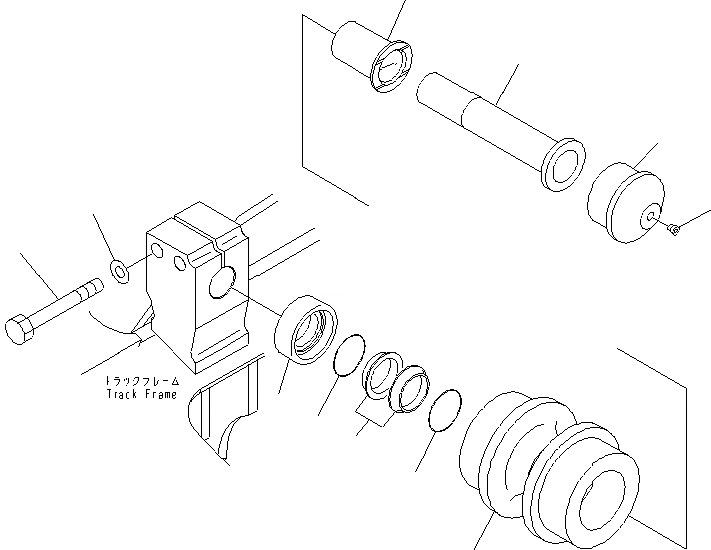 トラックフレーム
Track Frame