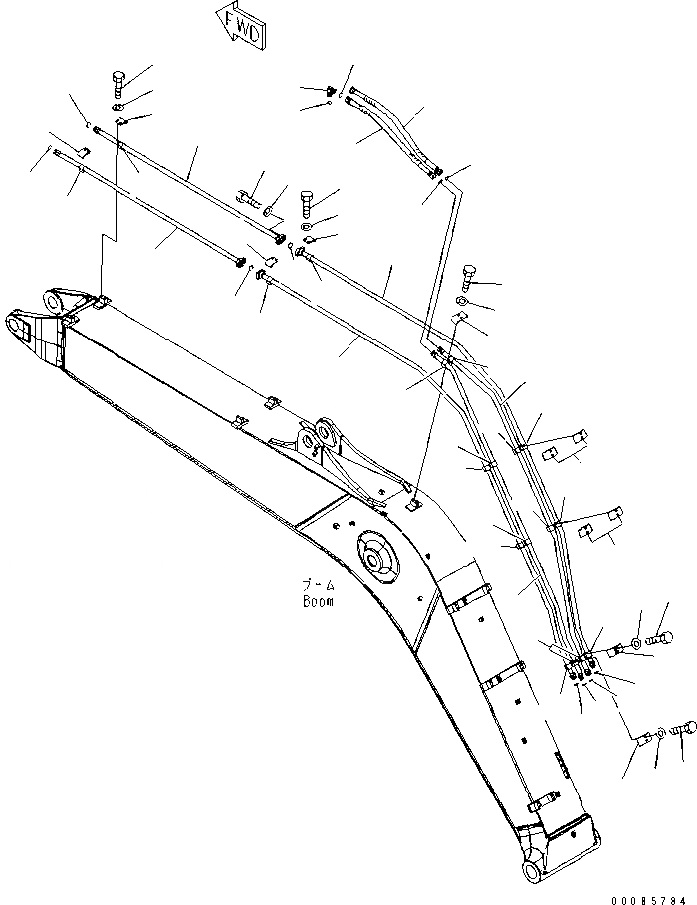 FWD

ブーム
Boom

00085784