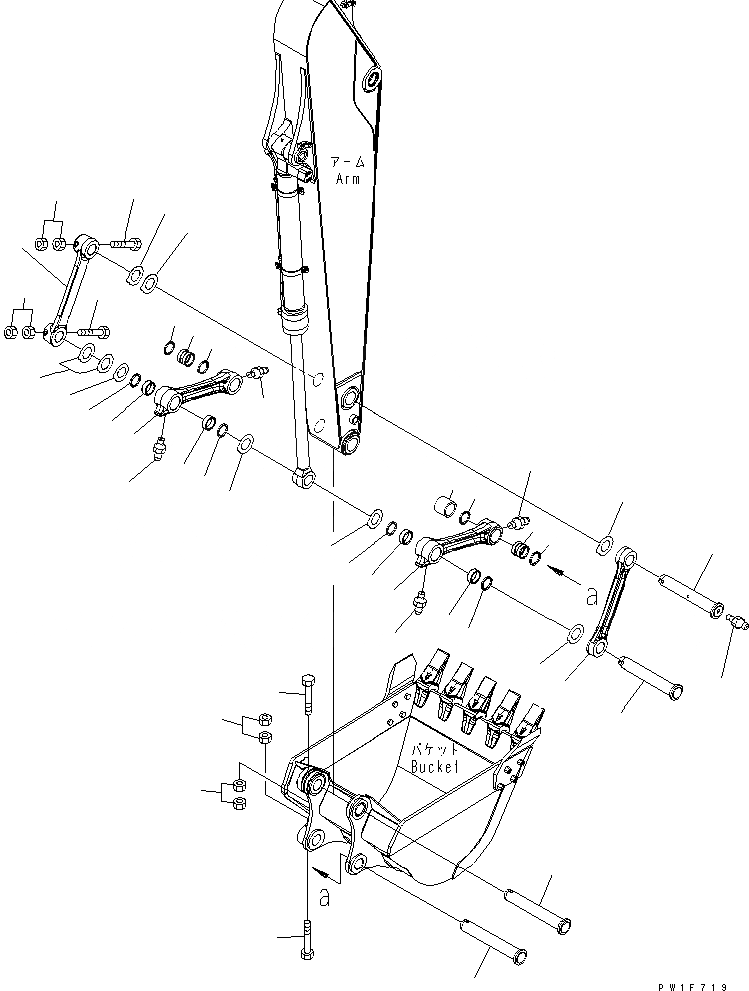 アーム
Arm

a

バケット
Bucket

a

PW1F719