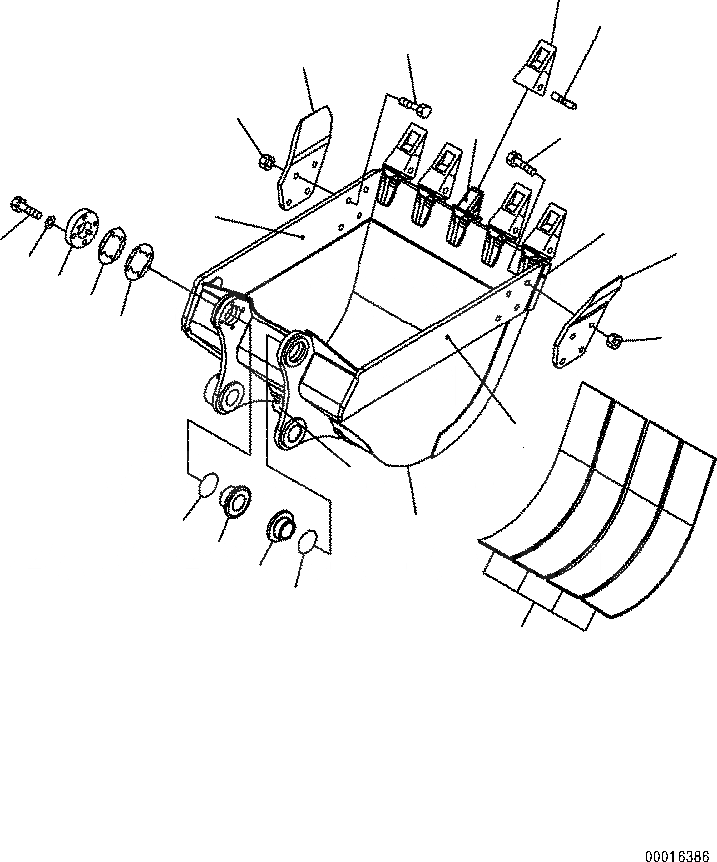 00016386