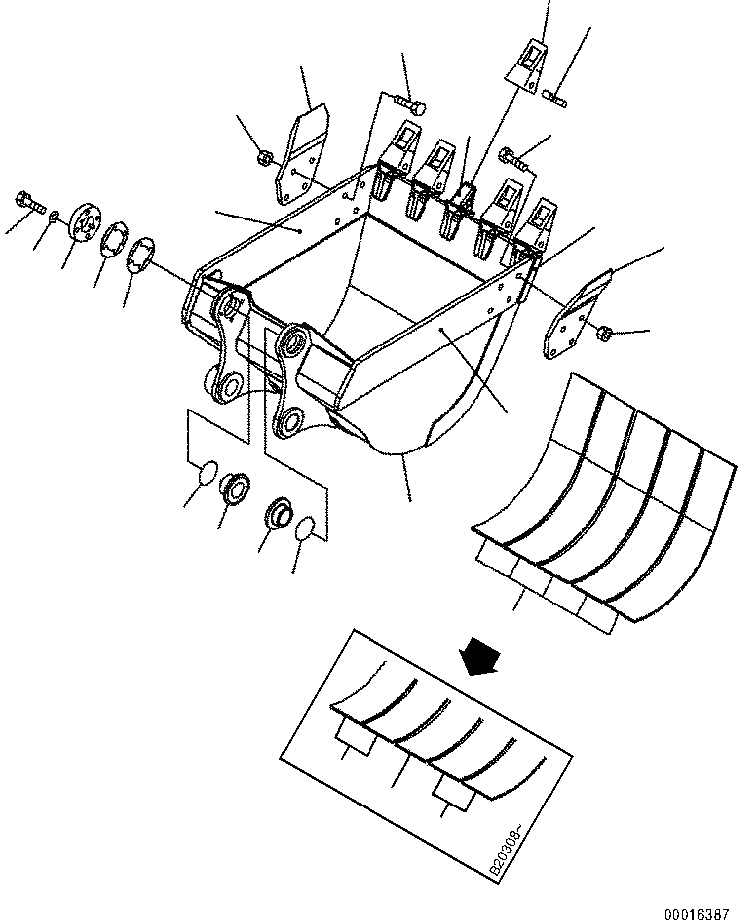 B20308~

00016387