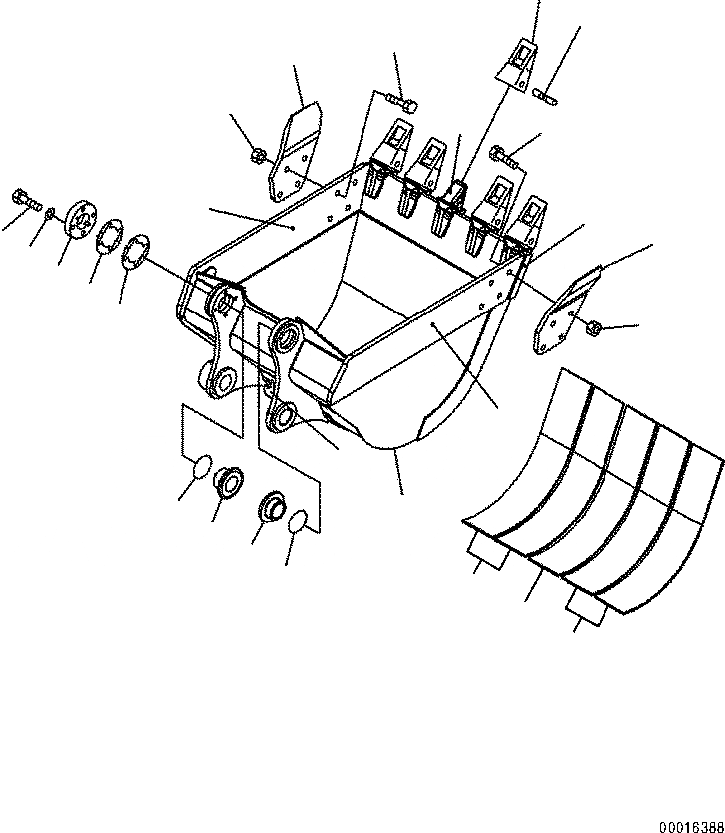 00016388