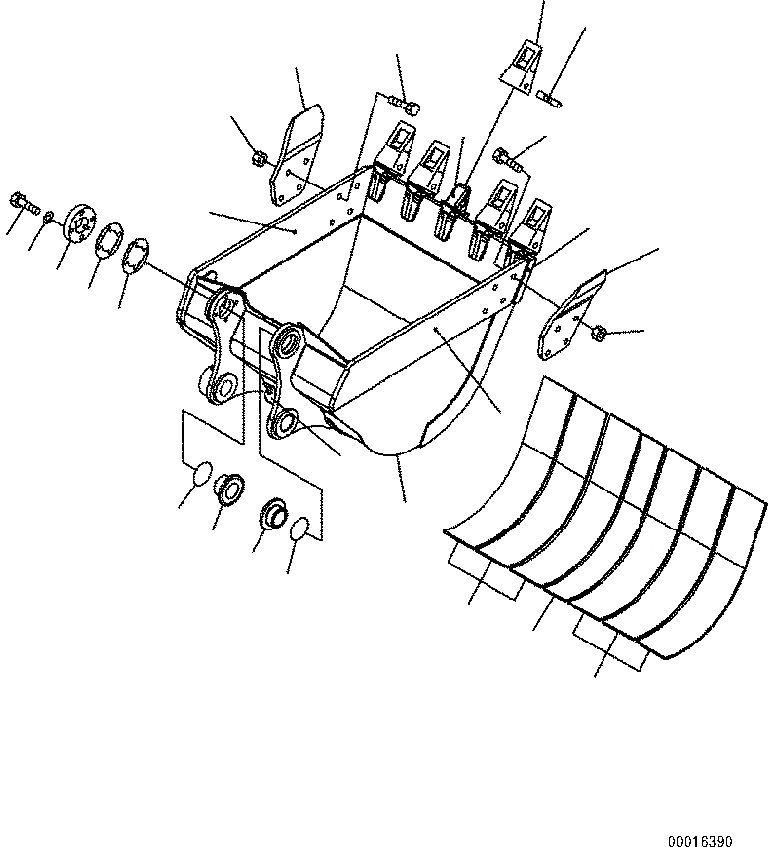 00016390