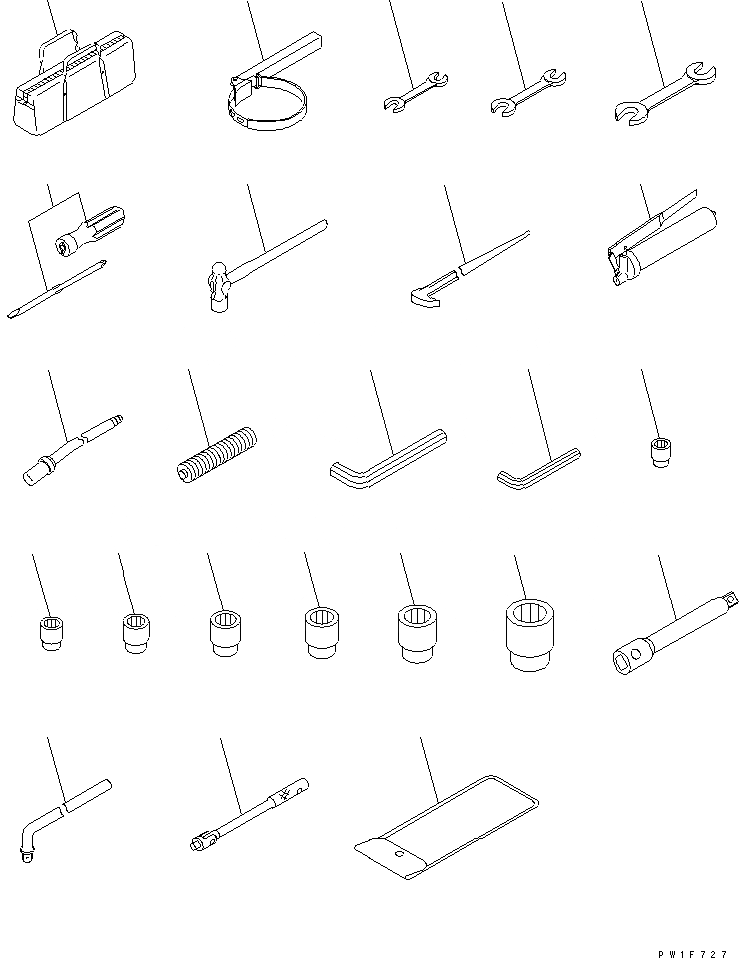 PW1F727