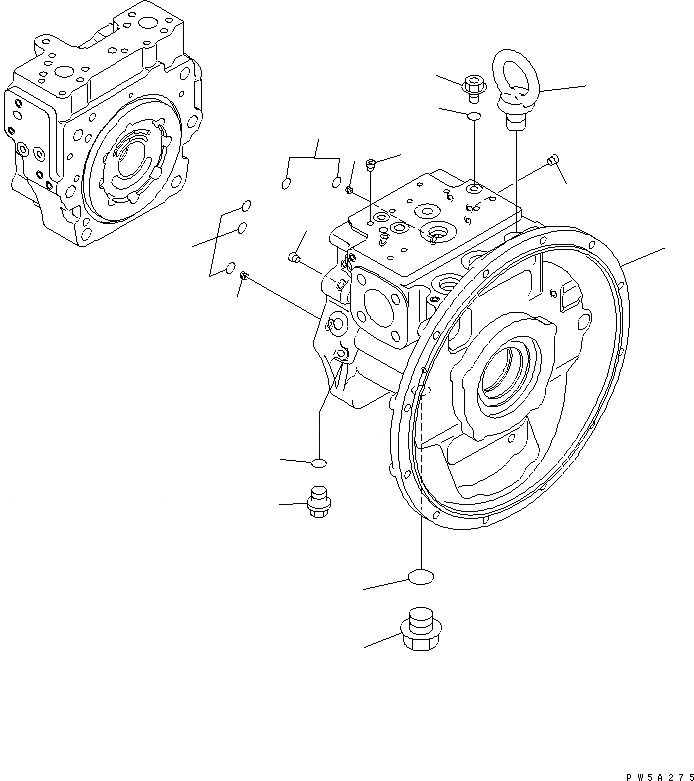 PW5A275