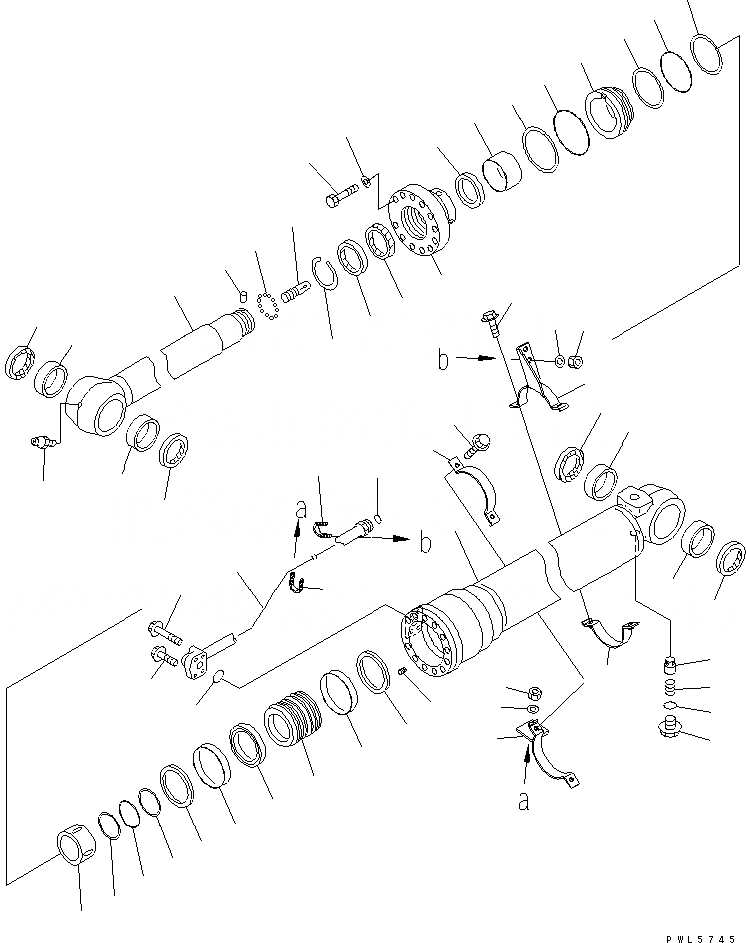 b
a
b
a
PWL5745