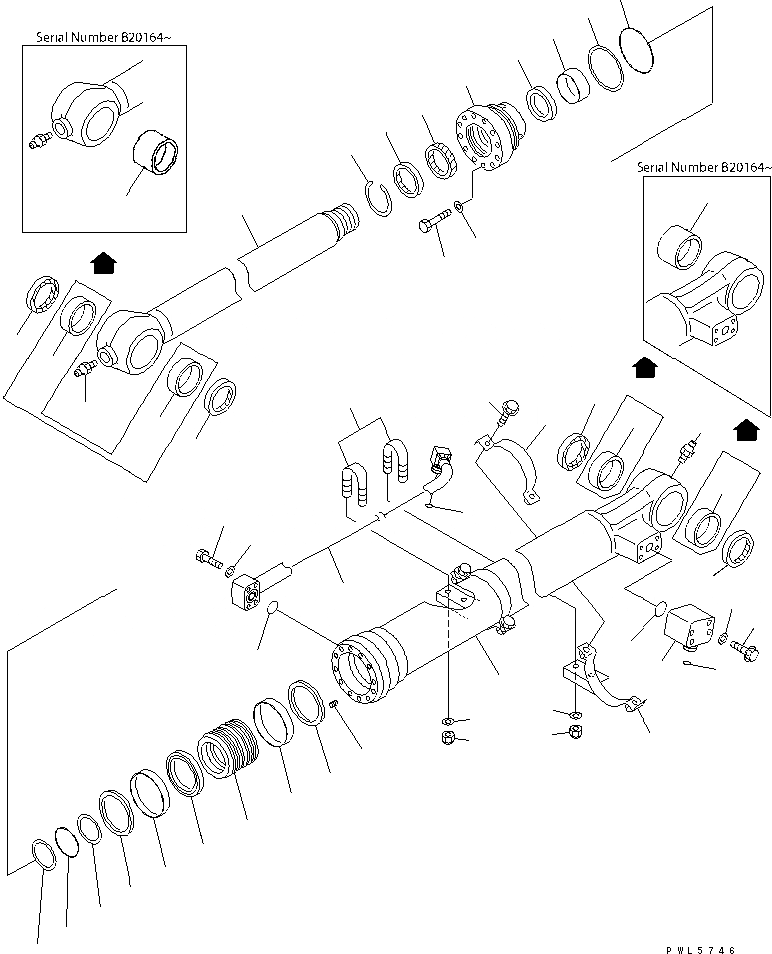 Serial Number B20164~

Serial Number B20164~

PWL5746