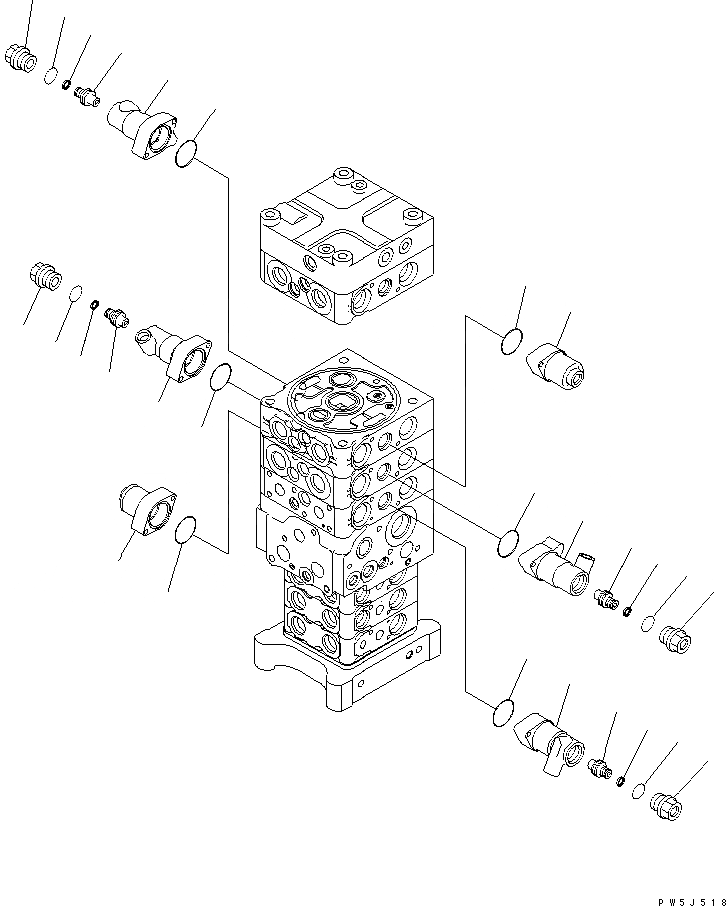 PW5J518