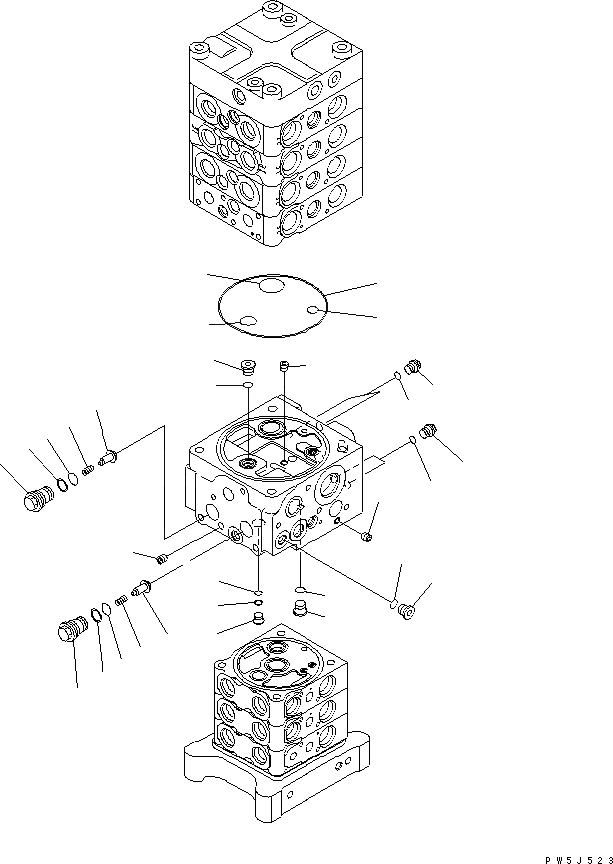 PW5J523