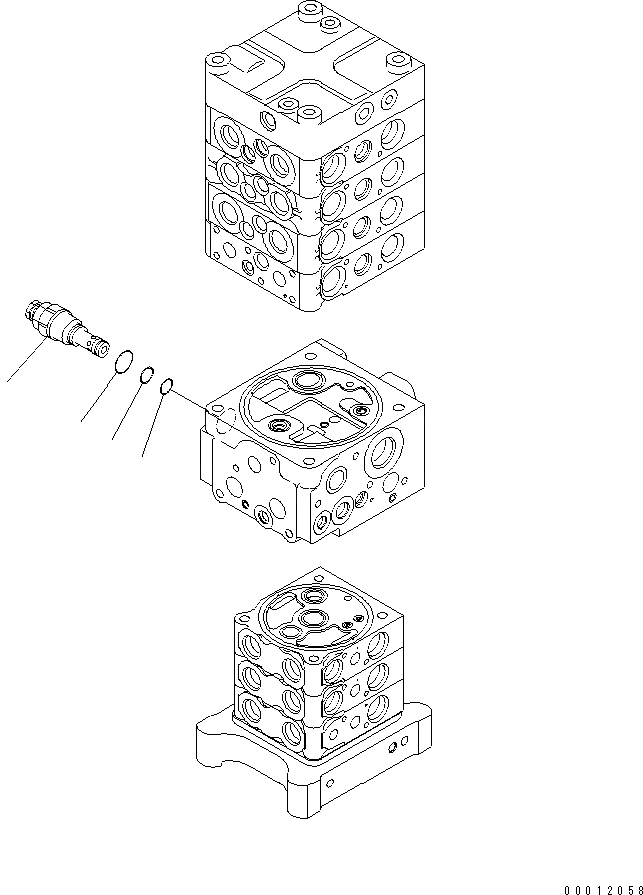 00012058