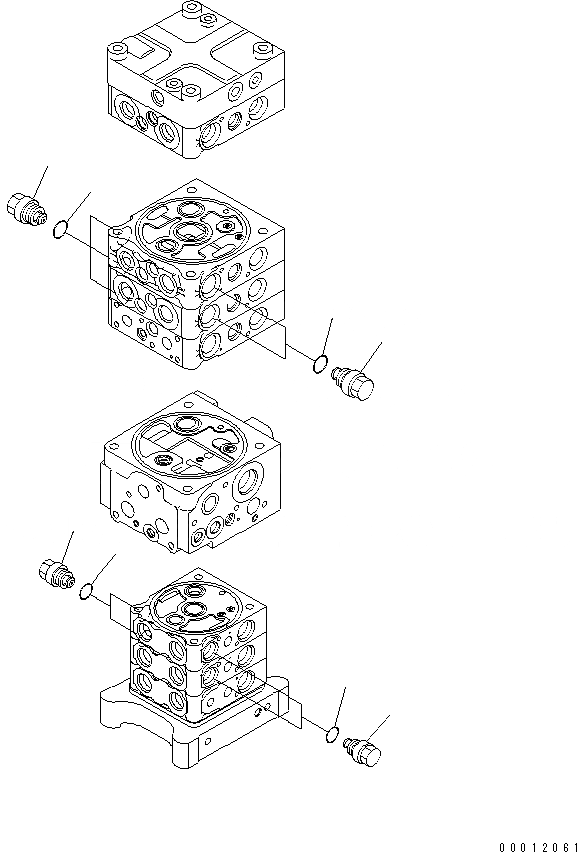 00012061