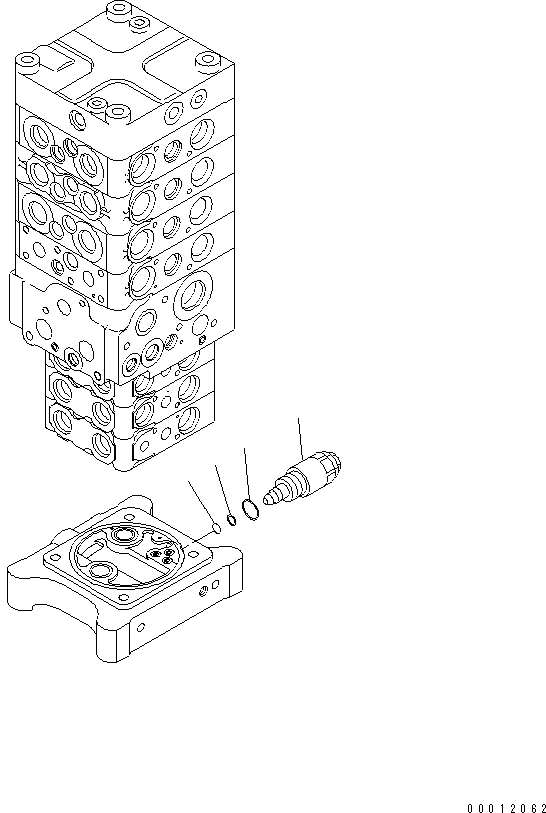 00012062