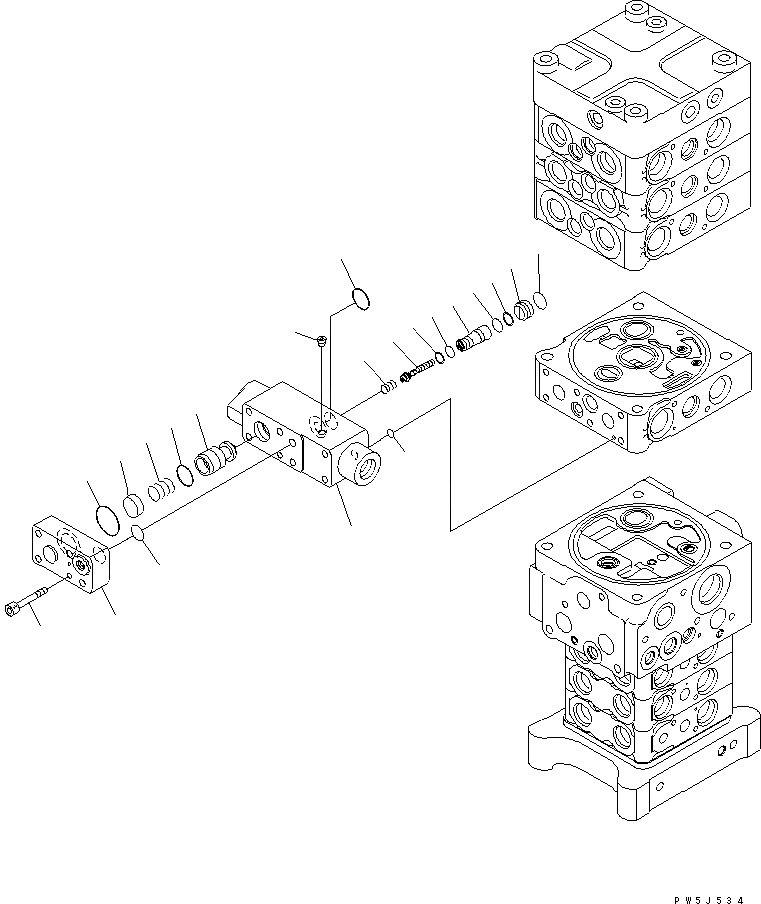 PW5J534