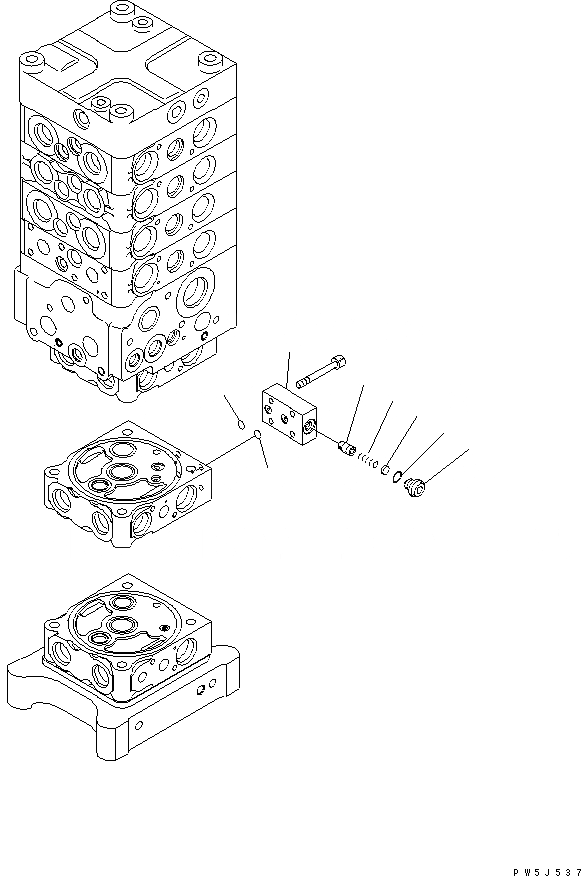 PW5J537