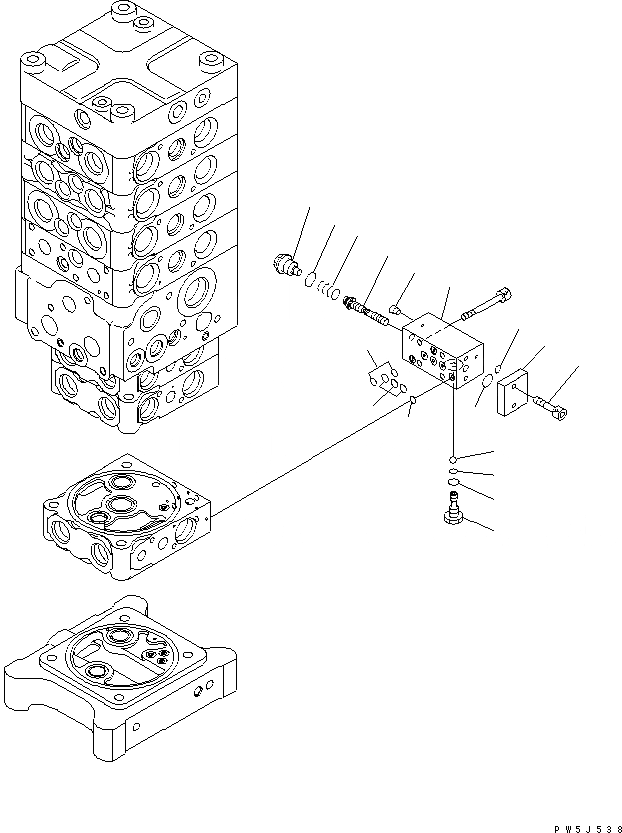 PW5J538