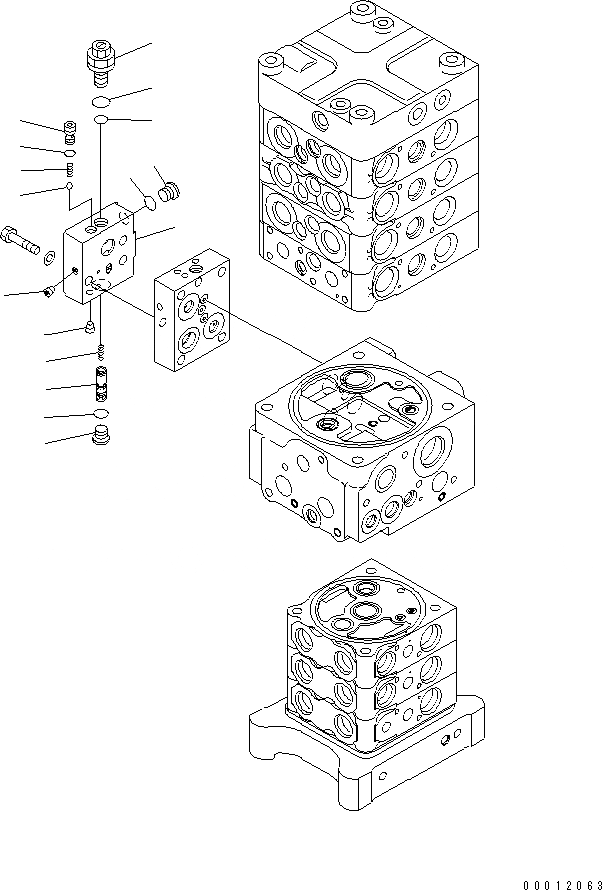 00012063