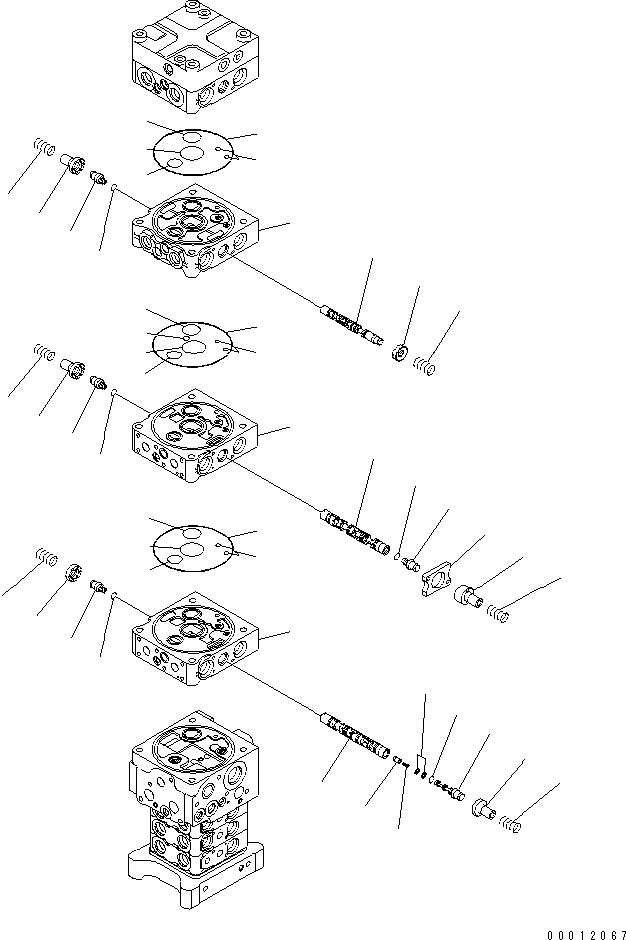 00012067