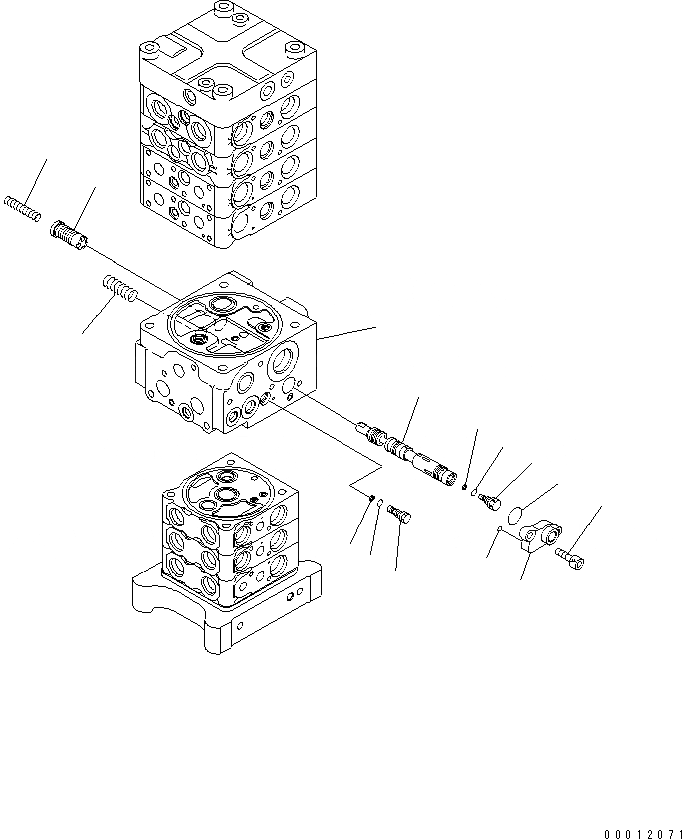 00012071