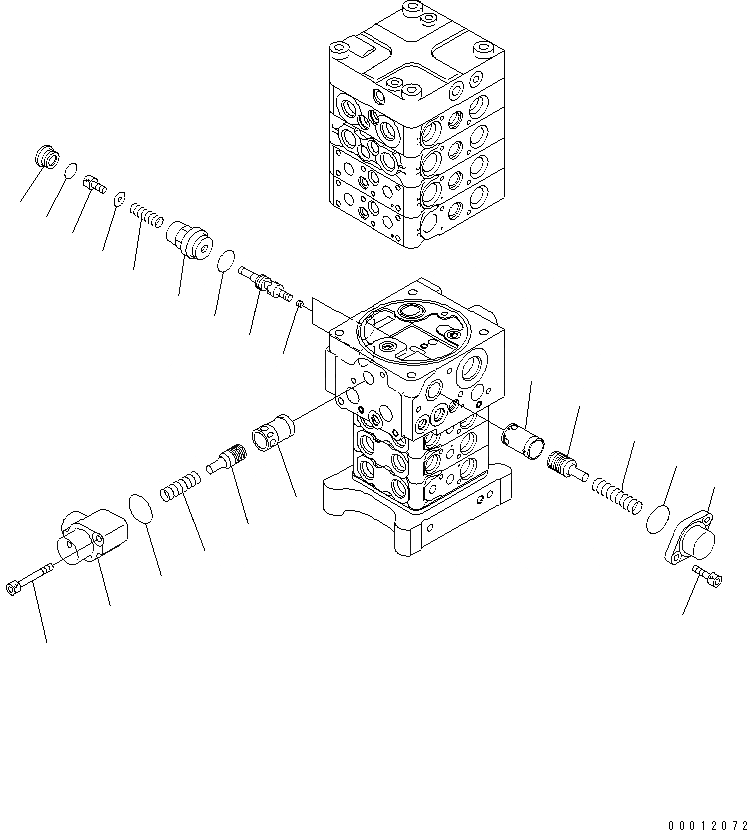 00012072