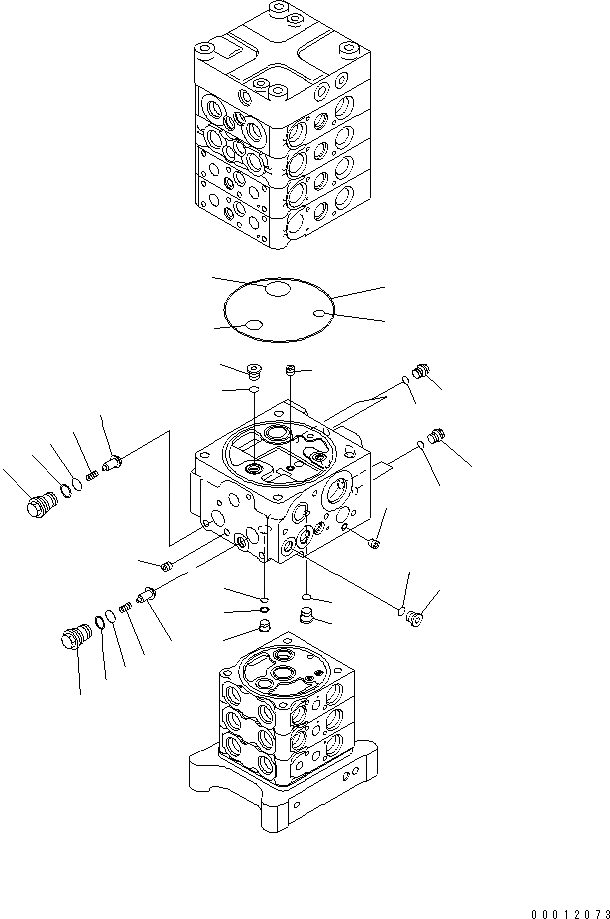 00012073