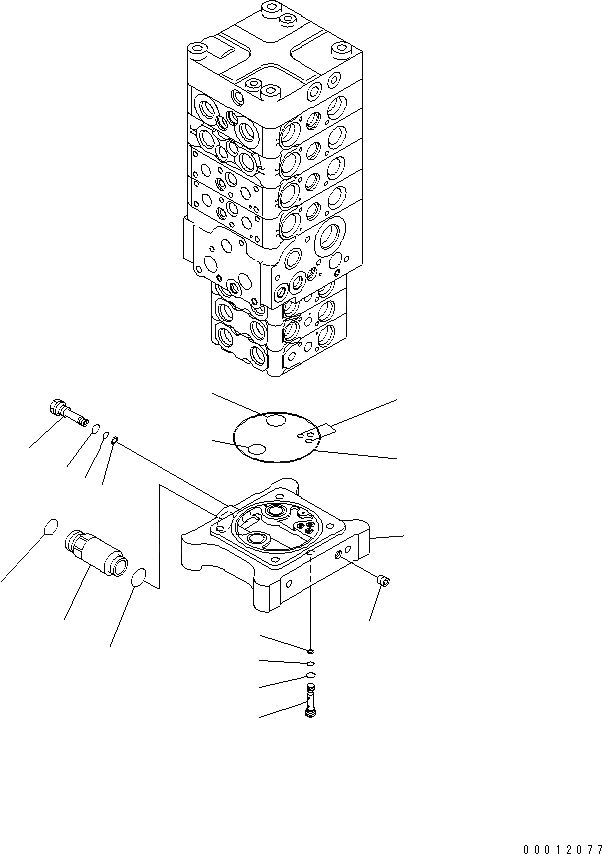 00012077