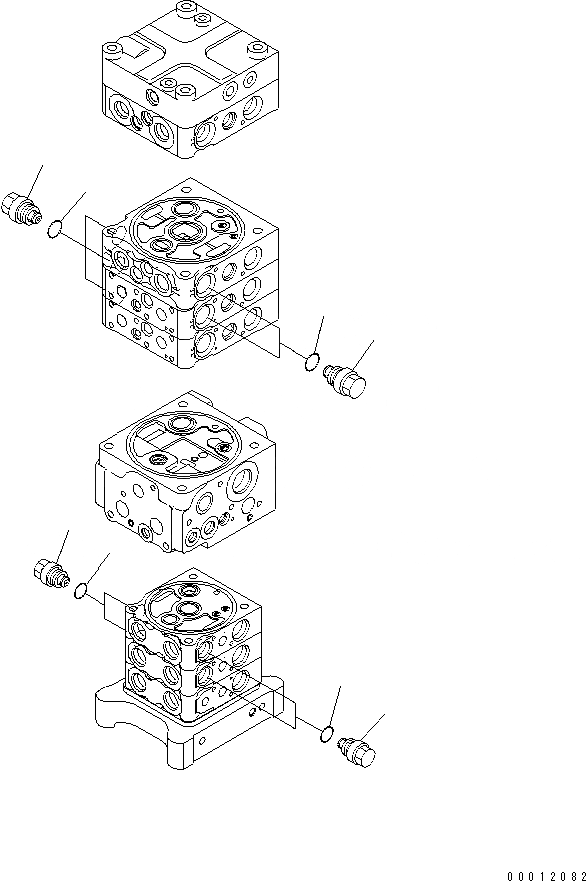 00012082