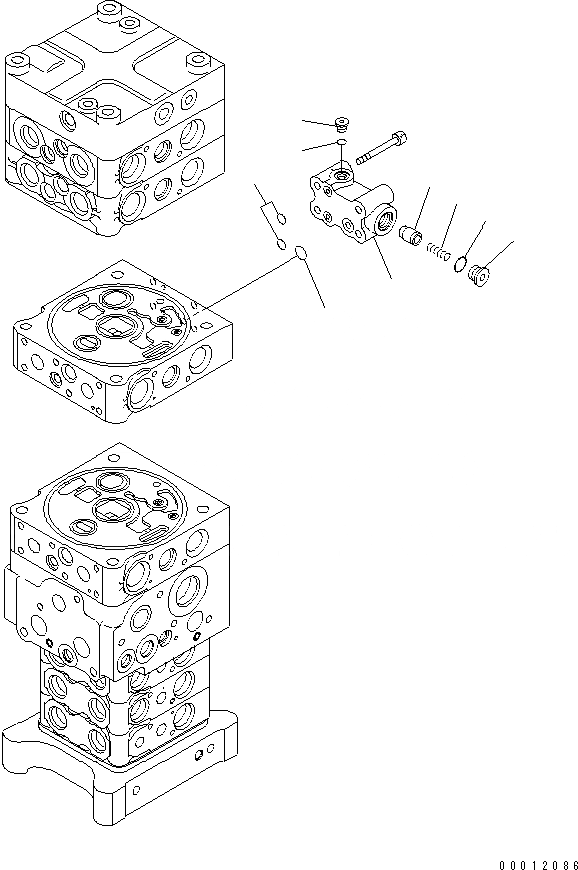 00012086