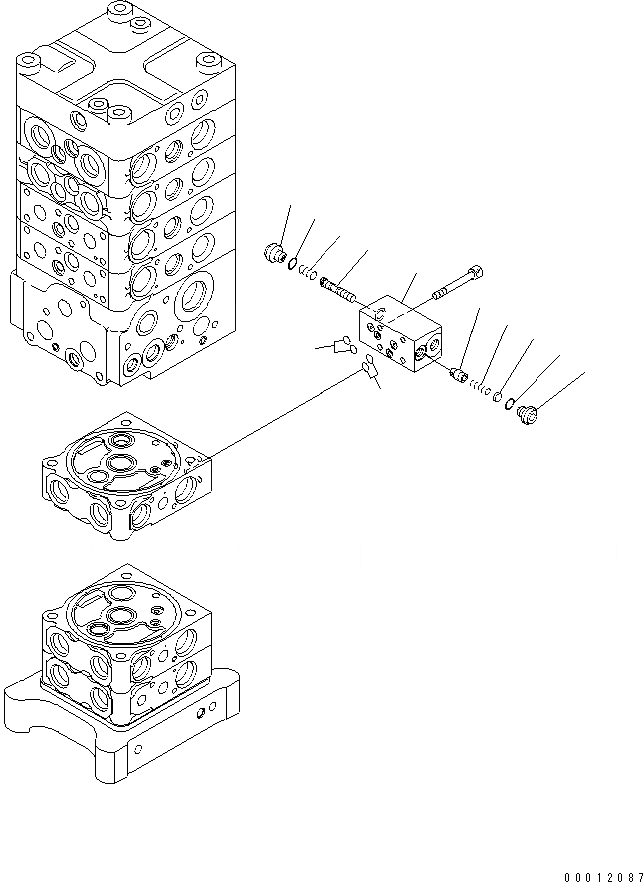 00012087