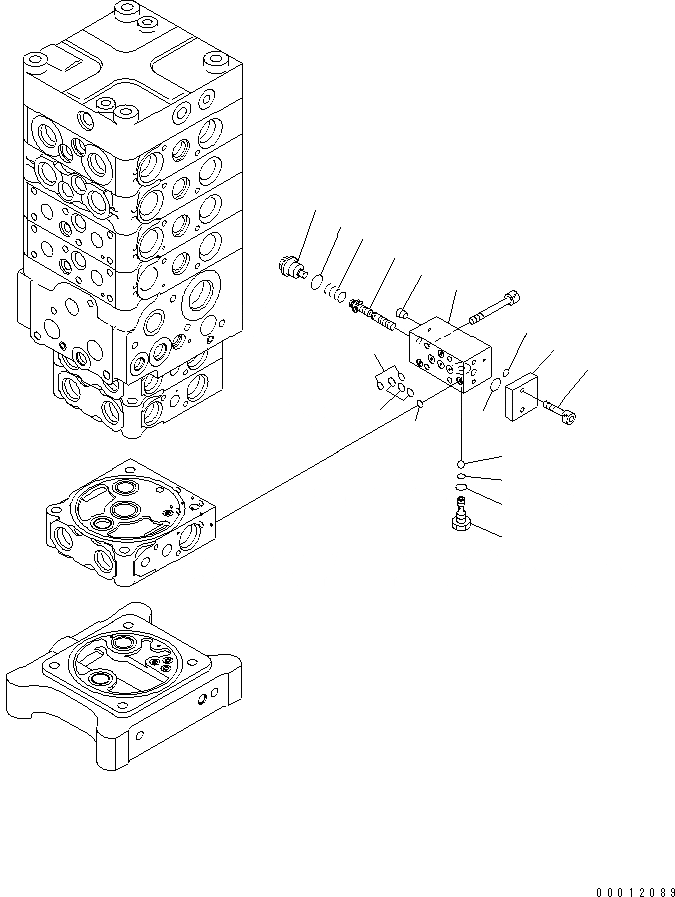 00012089