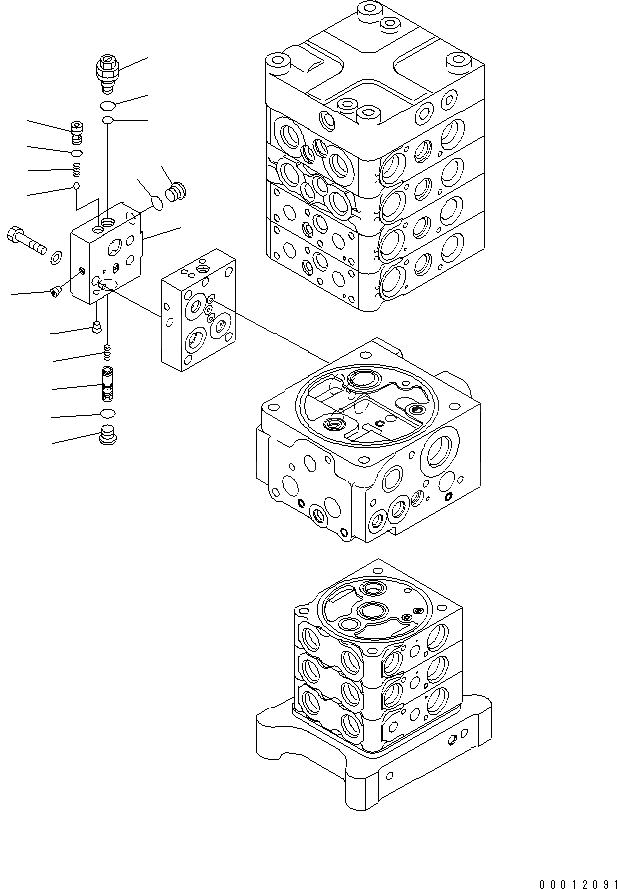 00012091