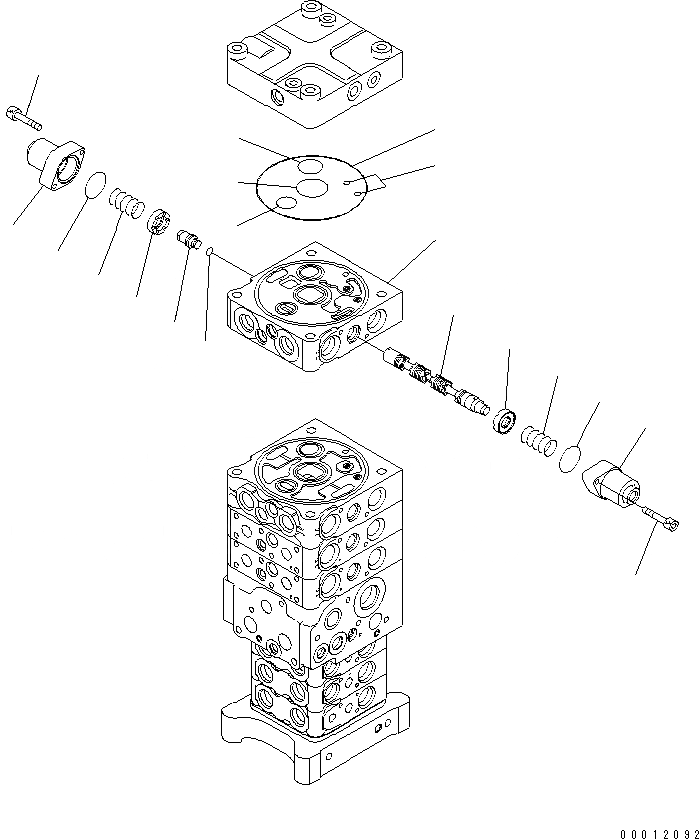 00012092