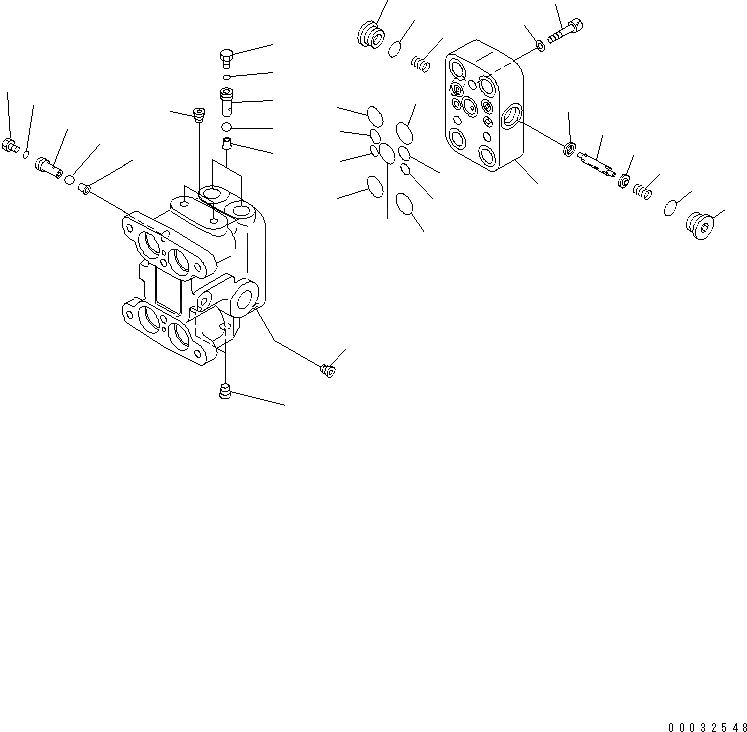 00032548