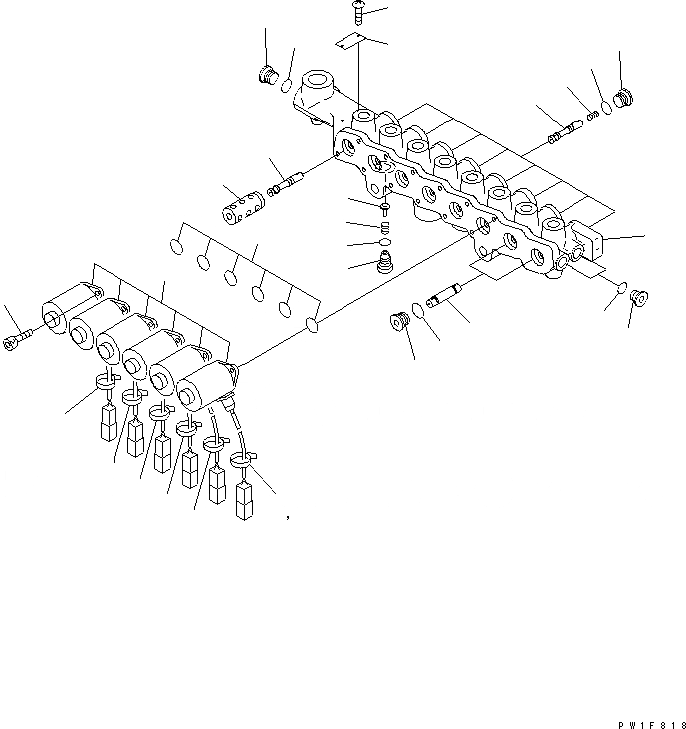 PW1F818