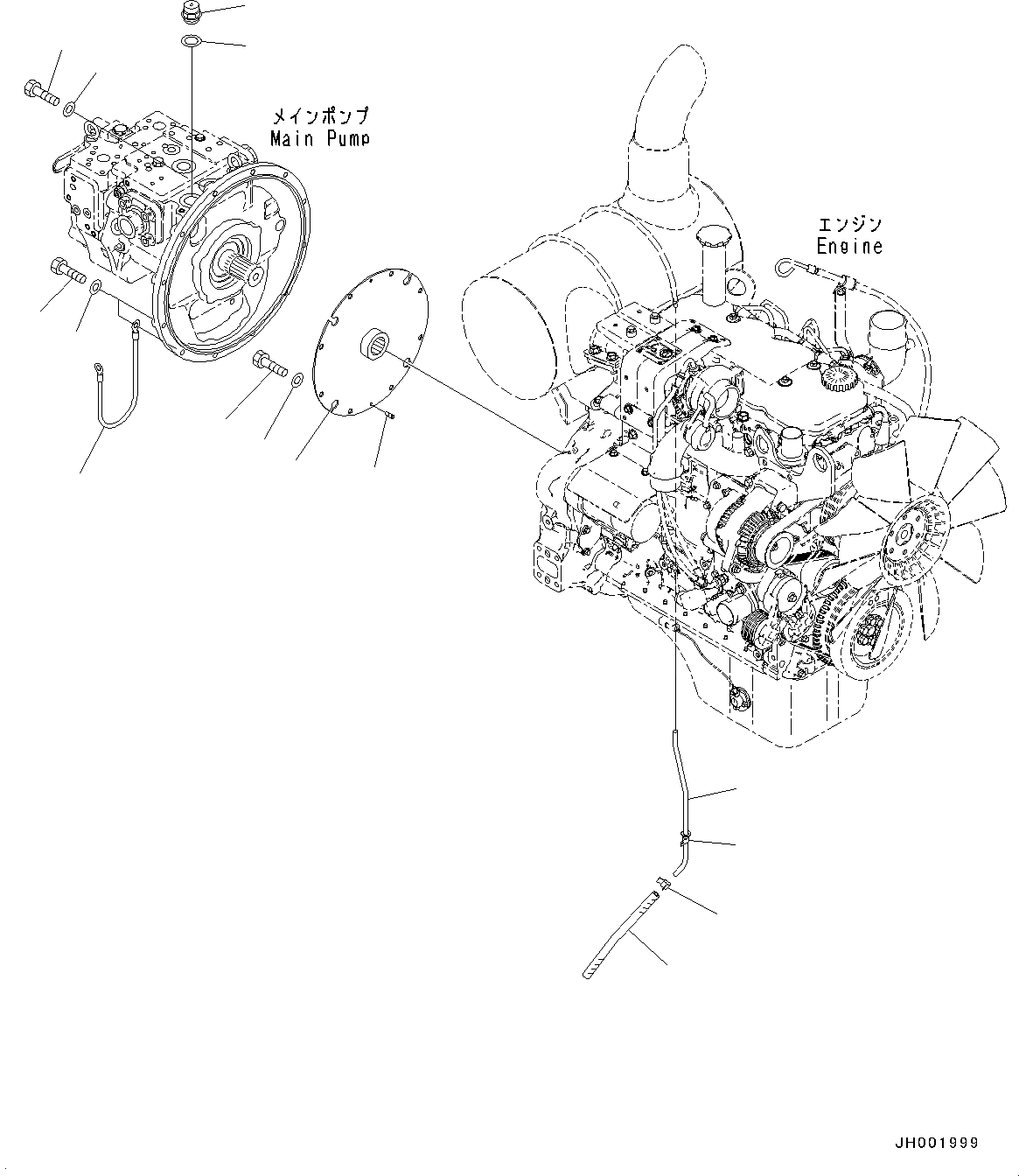 メインポンプ
Main Pump

エンジン
Engine

JH001999