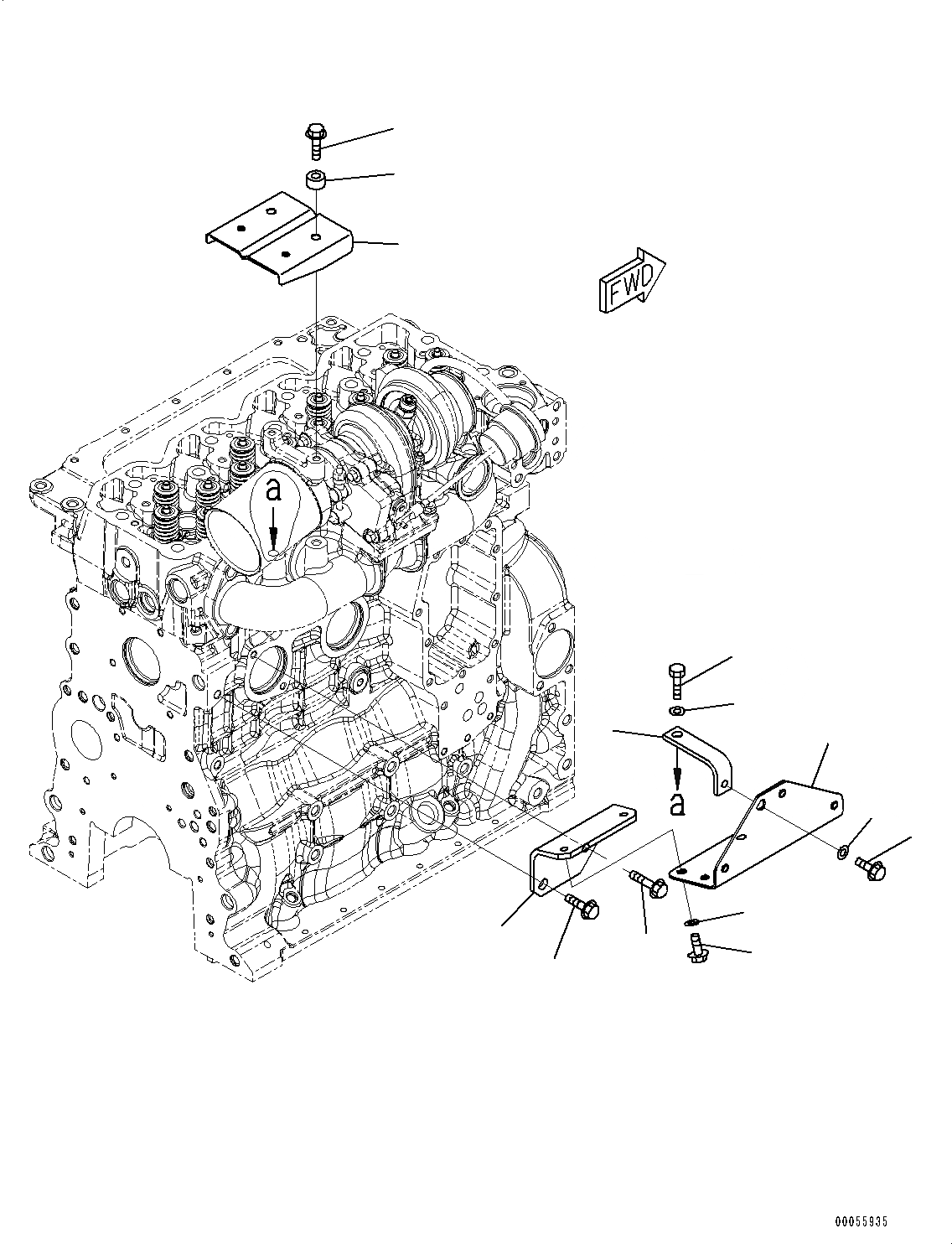 FWD

a

a

00055935