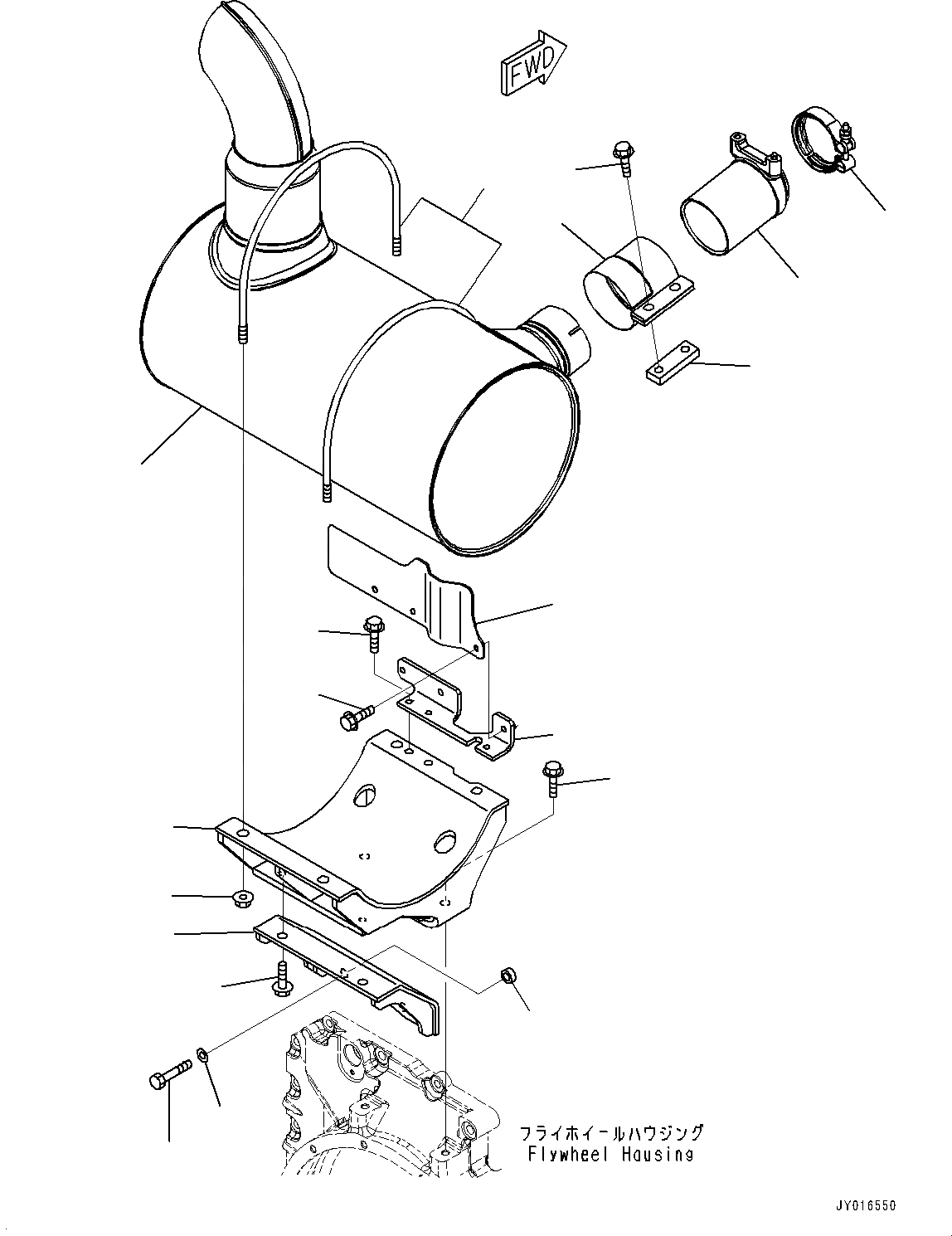 FWD

フライホイールハウジング
Flywheel Housing

JY016550