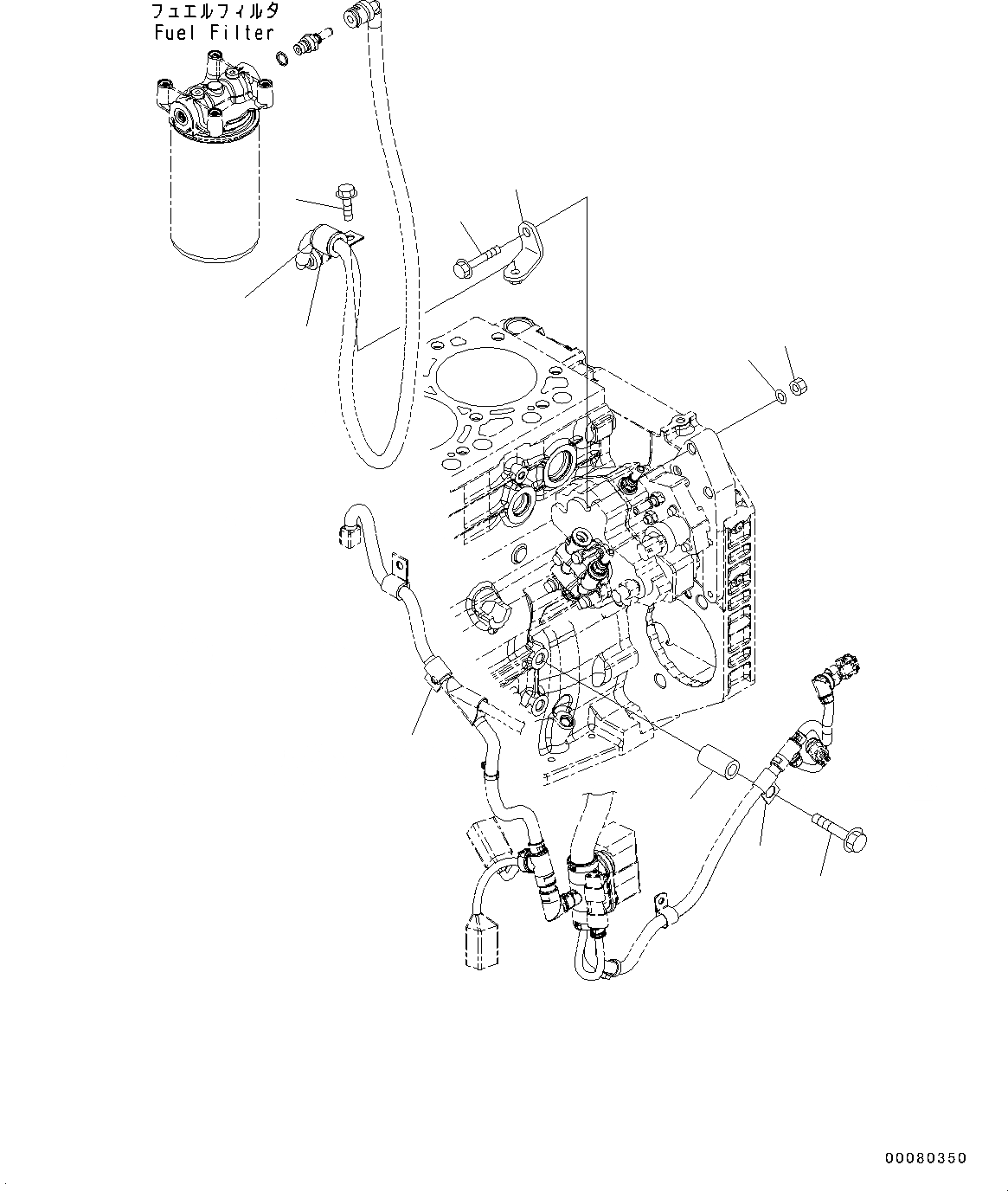 フュエルフィルタ
Fuel Filter

00080350