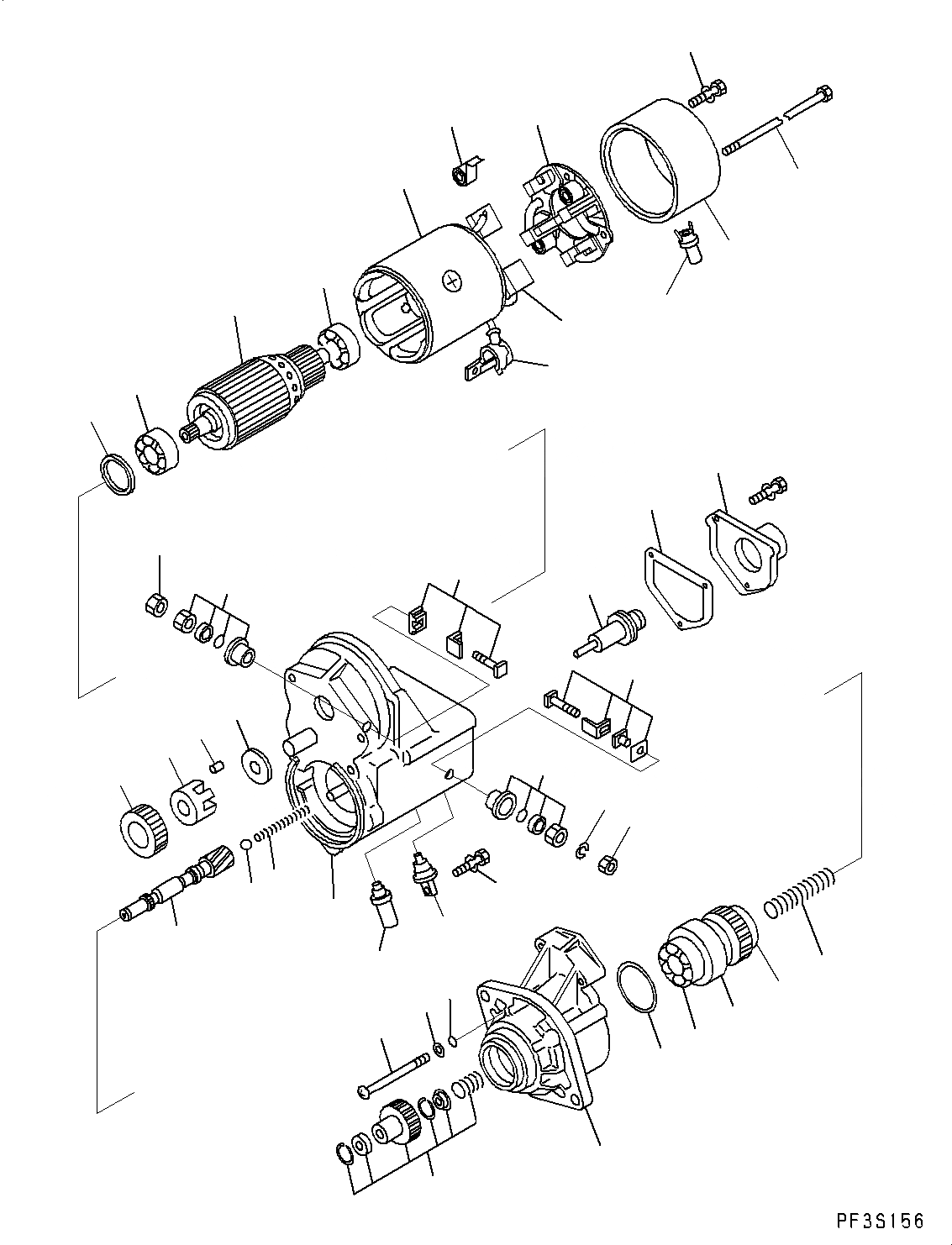 PF3S156