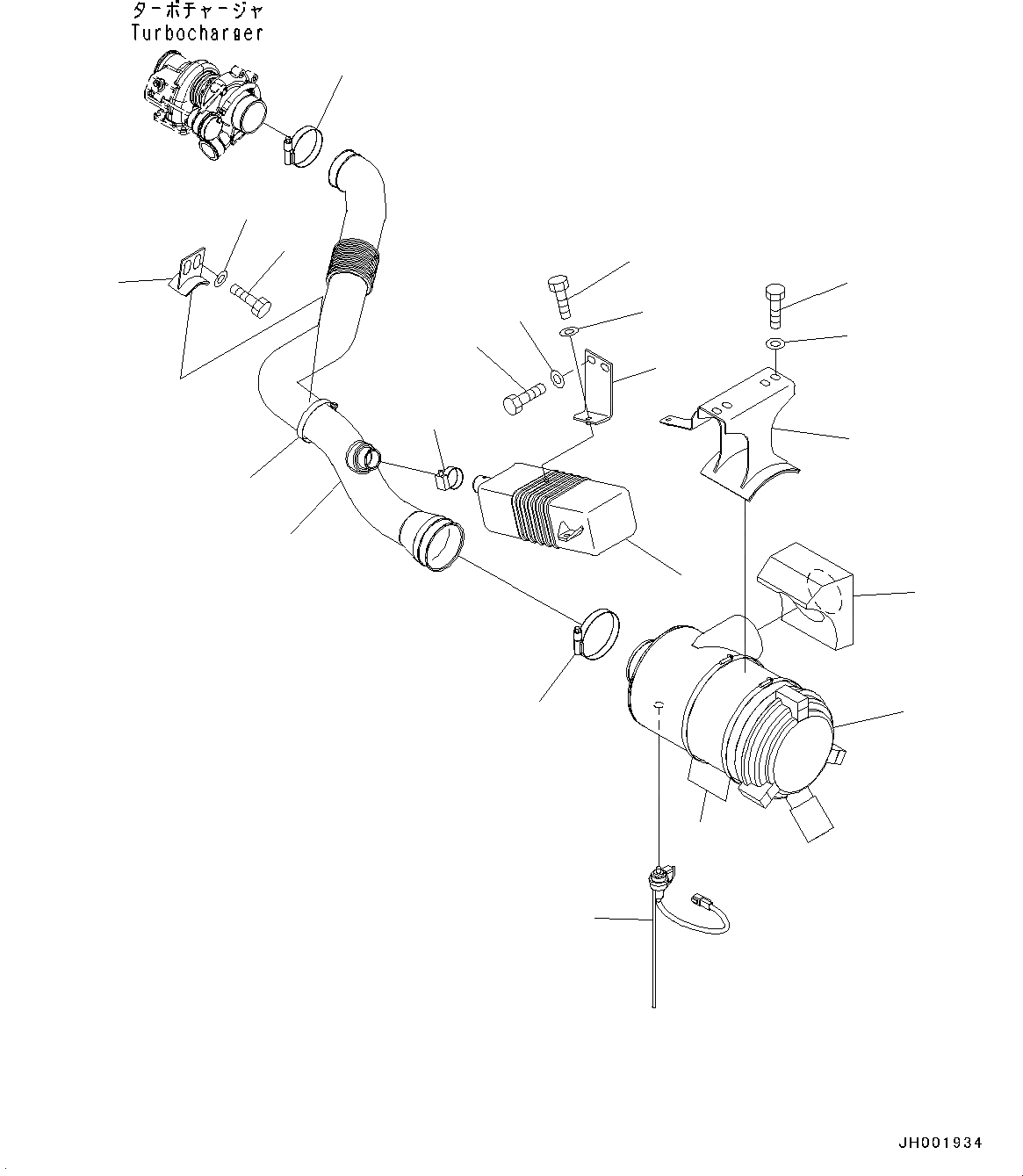 ターボチャージャ
Turbocharger

JH001934