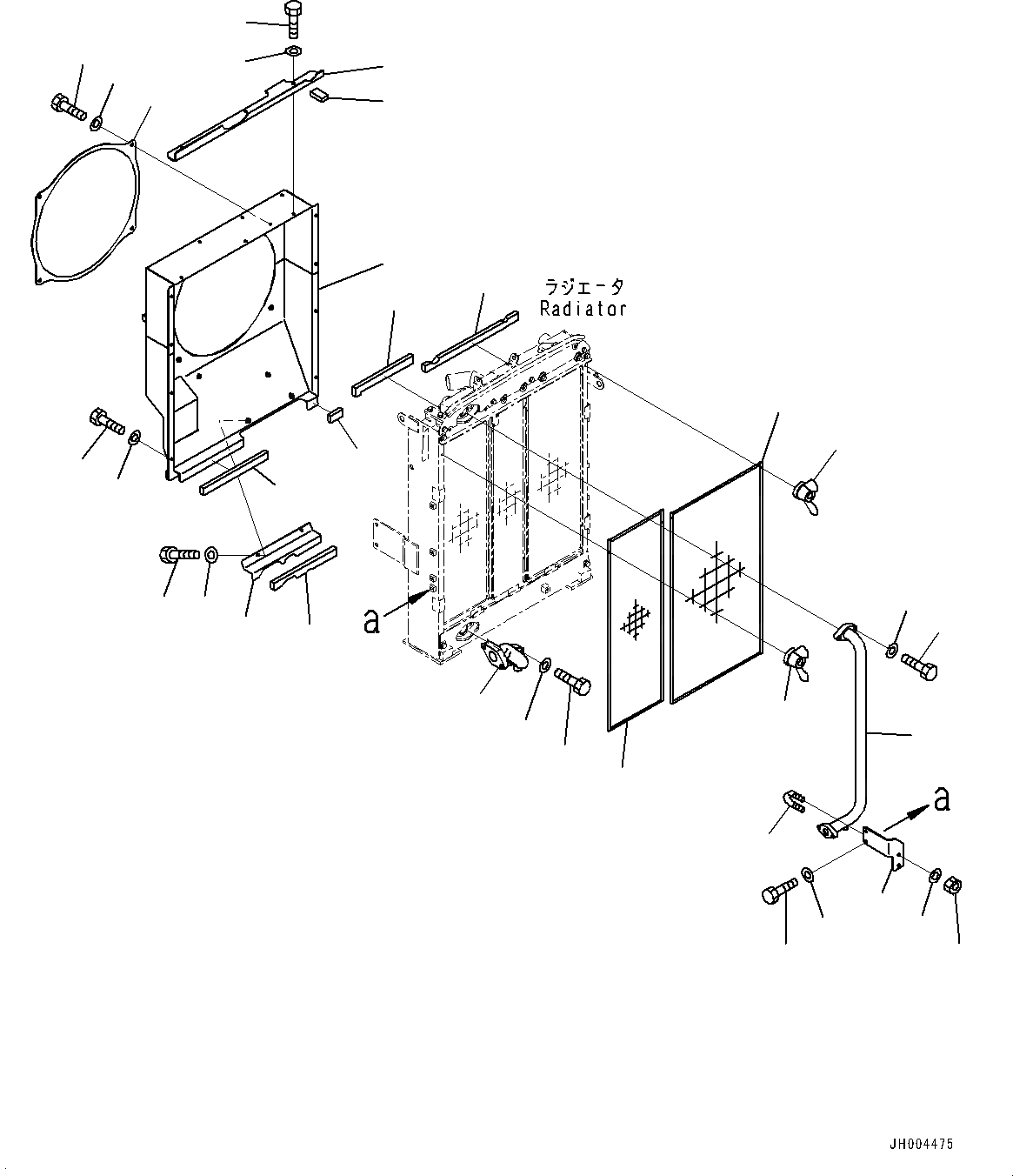 ラジエータ
Radiator

a

a

JH004475