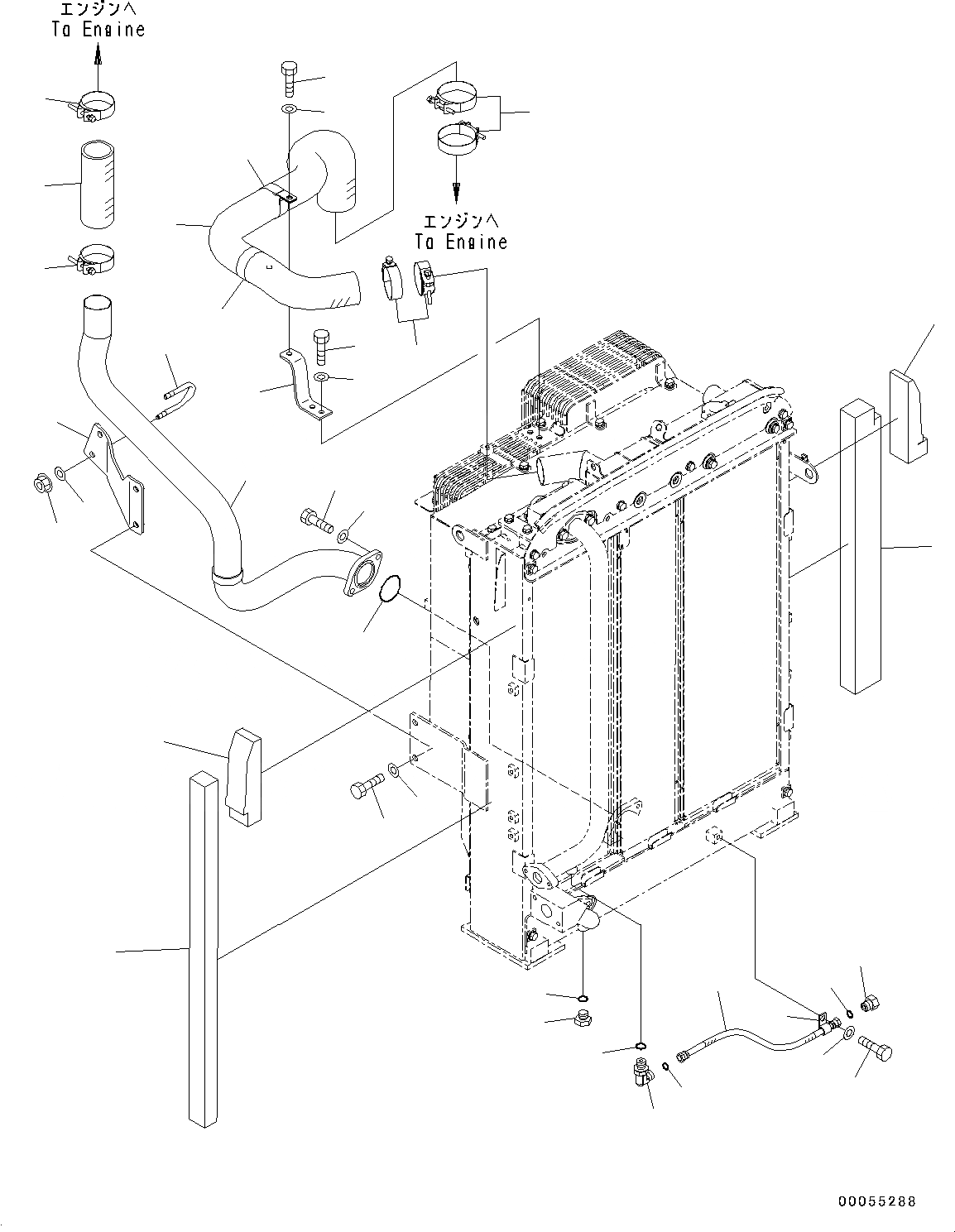 エンジンへ
To Engine

エンジンへ
To Engine

00055288