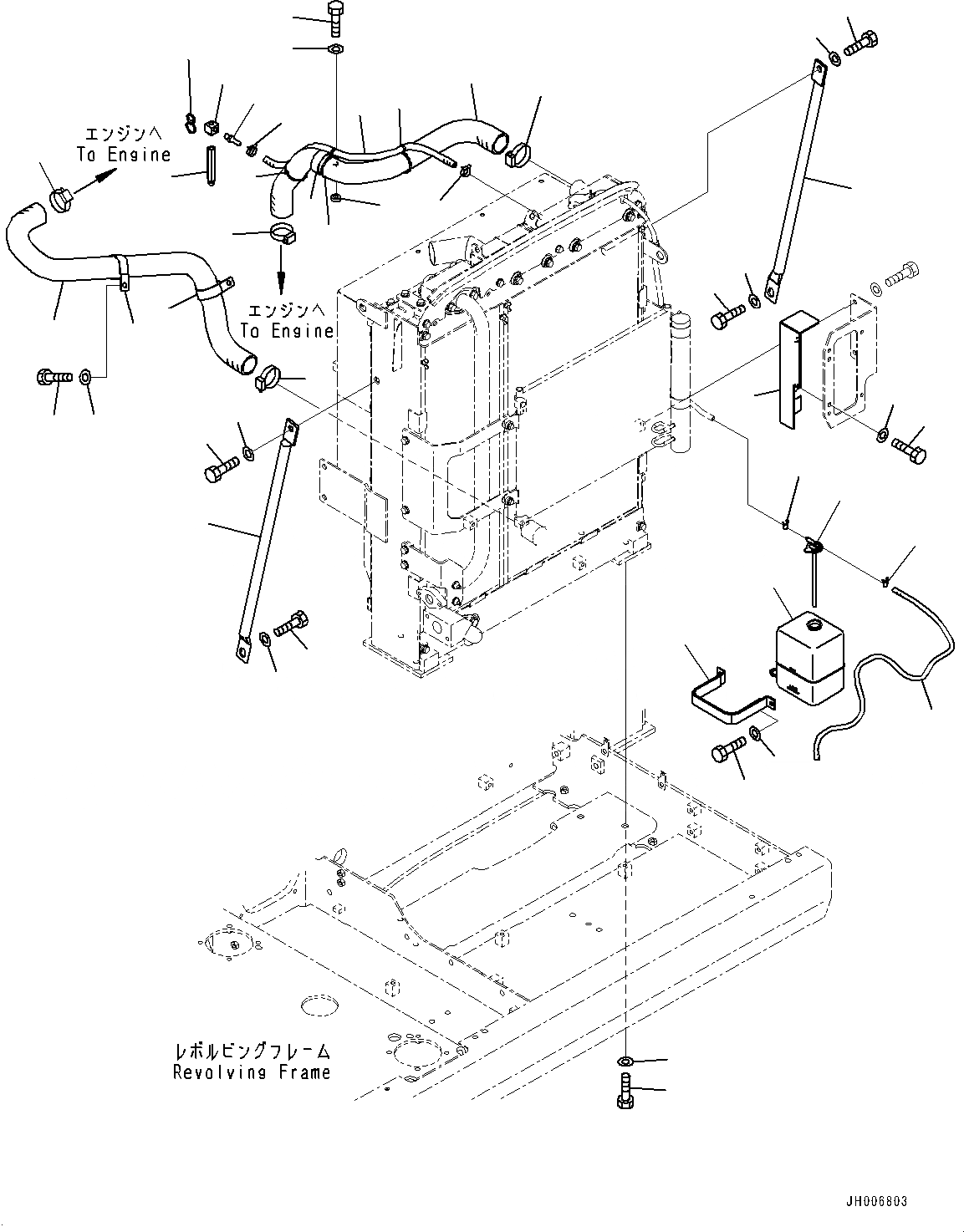 エンジンへ
To Engine

エンジンへ
To Engine

レボルビングフレーム
Revolving Frame

JH006803