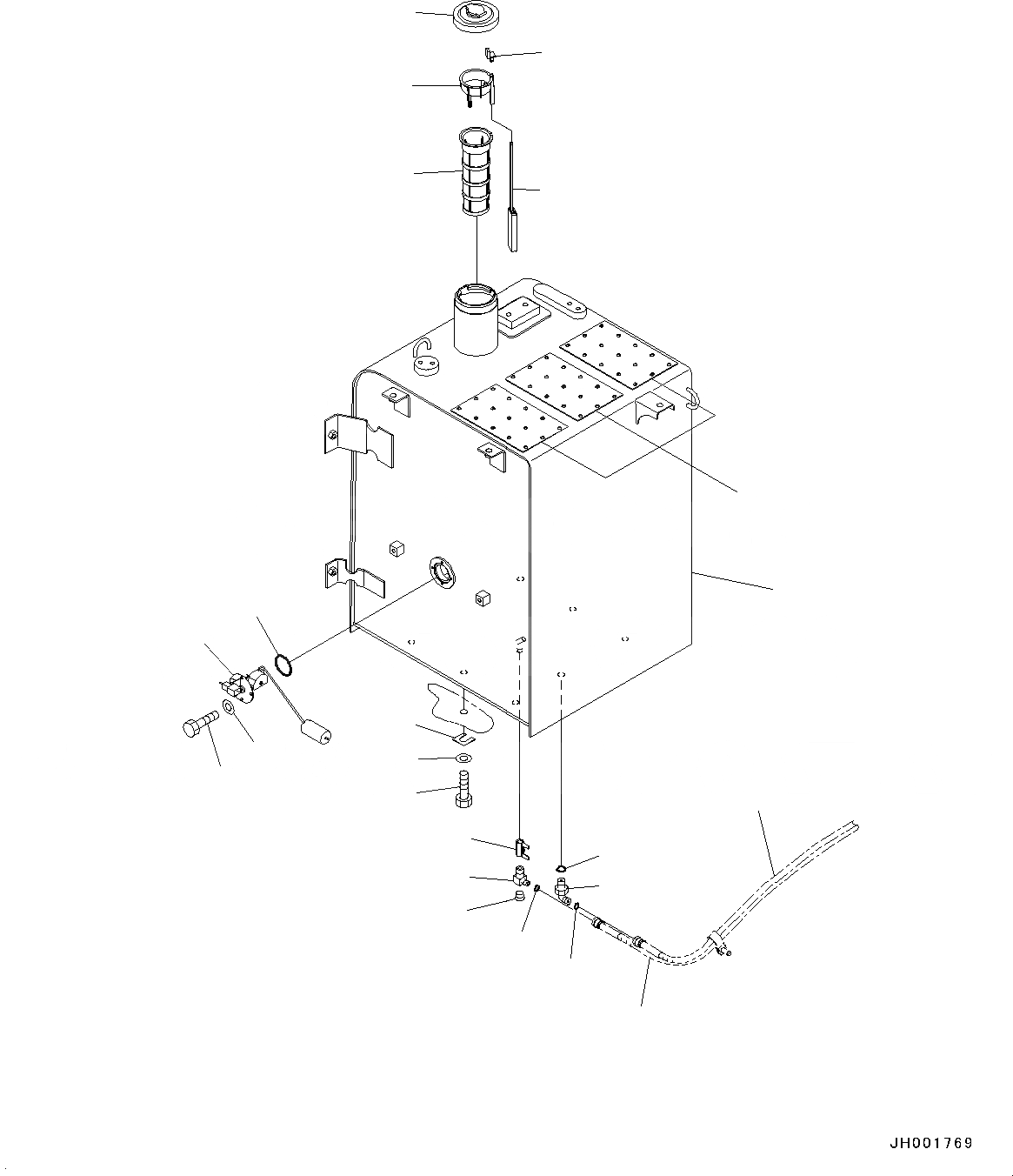 JH001769