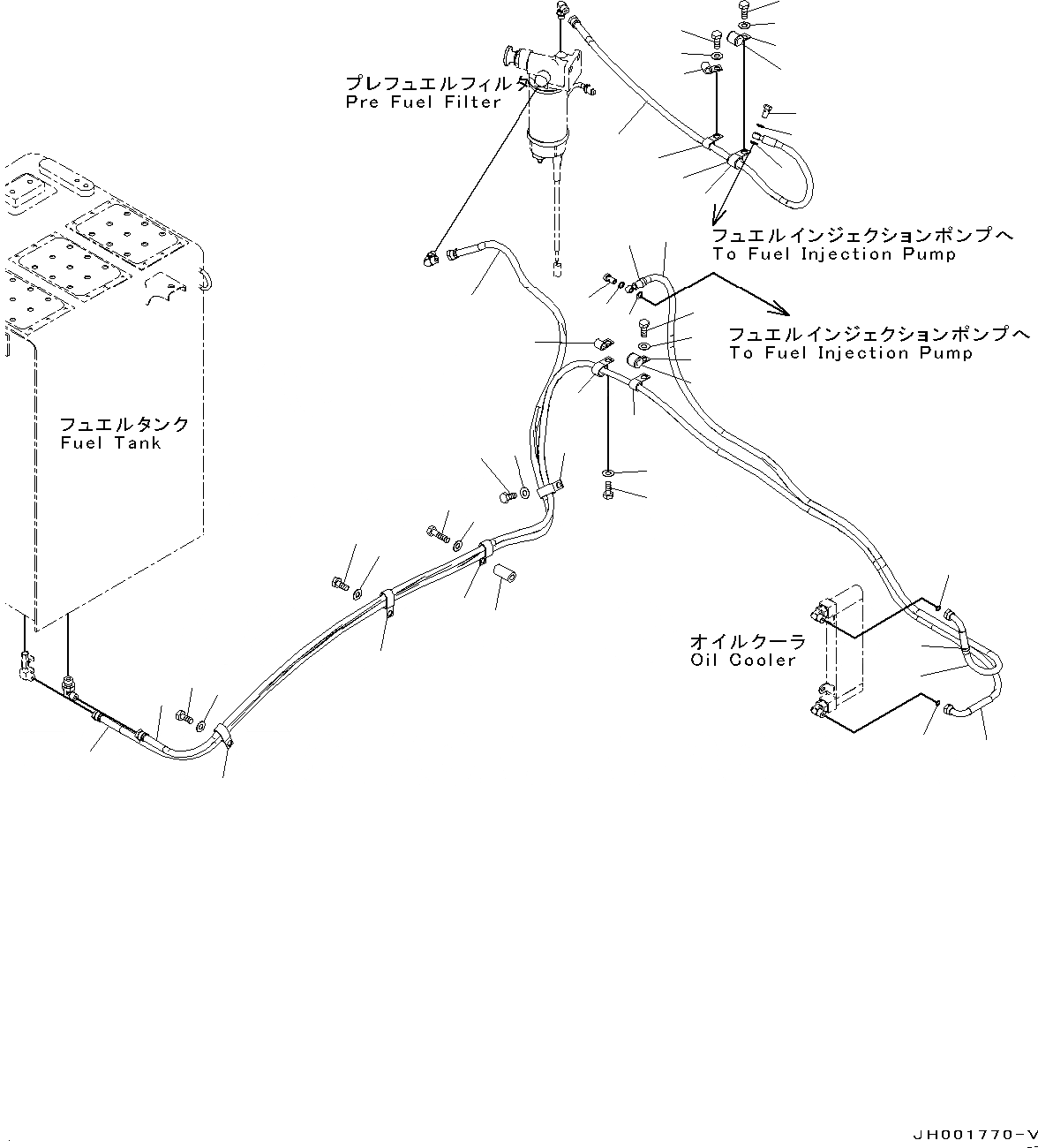 プレフュエルフィルタ
Pre Fuel Filter

フュエルインジェクションポンプへ
To Fuel Injection Pump

フュエルインジェクションポンプへ
To Fuel Injection Pump

フュエルタンク
Fuel Tank

オイルクーラ
Oil Cooler

JH001770-V