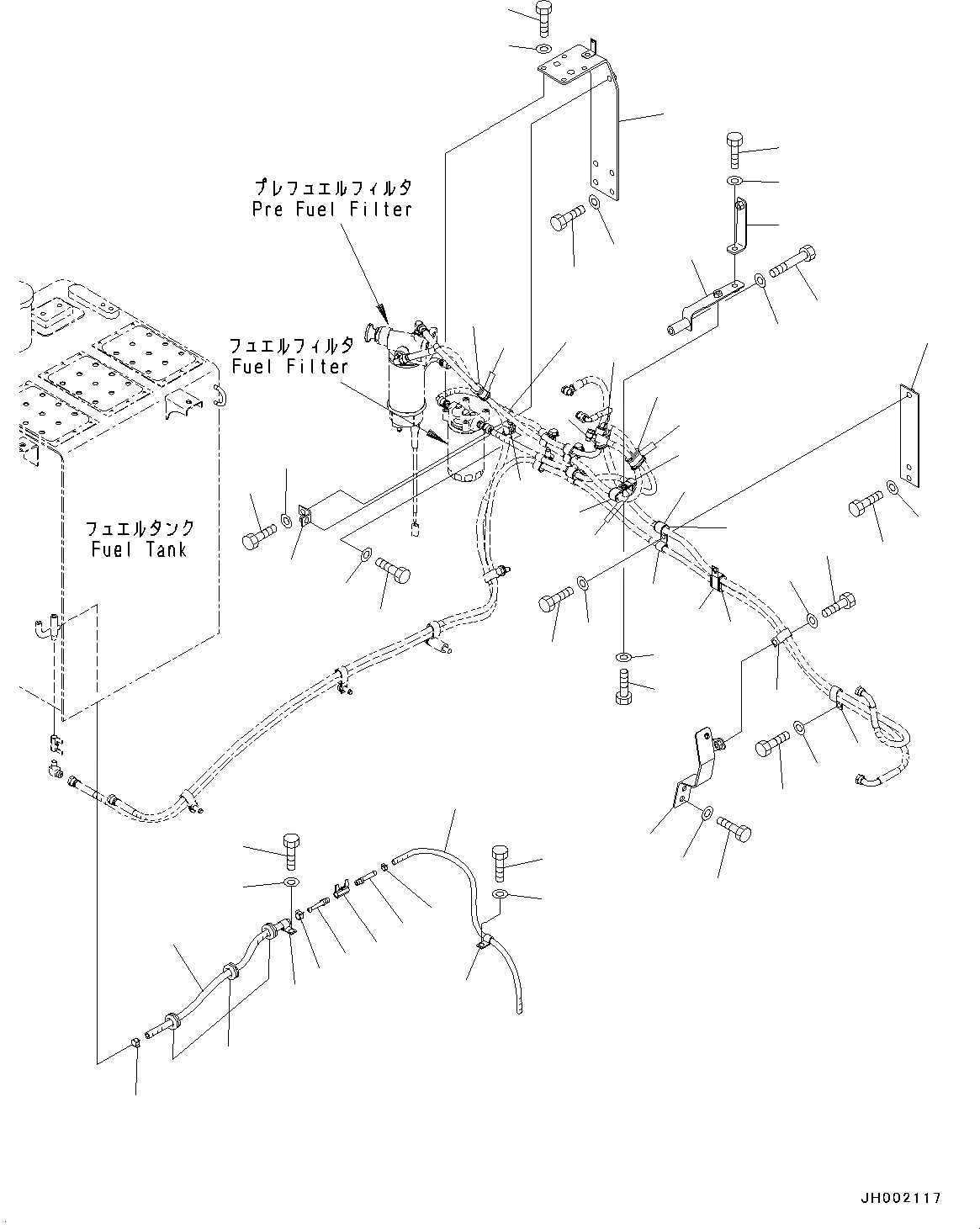 プレフュエルフィルタ
Pre Fuel Filter

フュエルフィルタ
Fuel Filter

フュエルタンク
Fuel Tank

JH002117