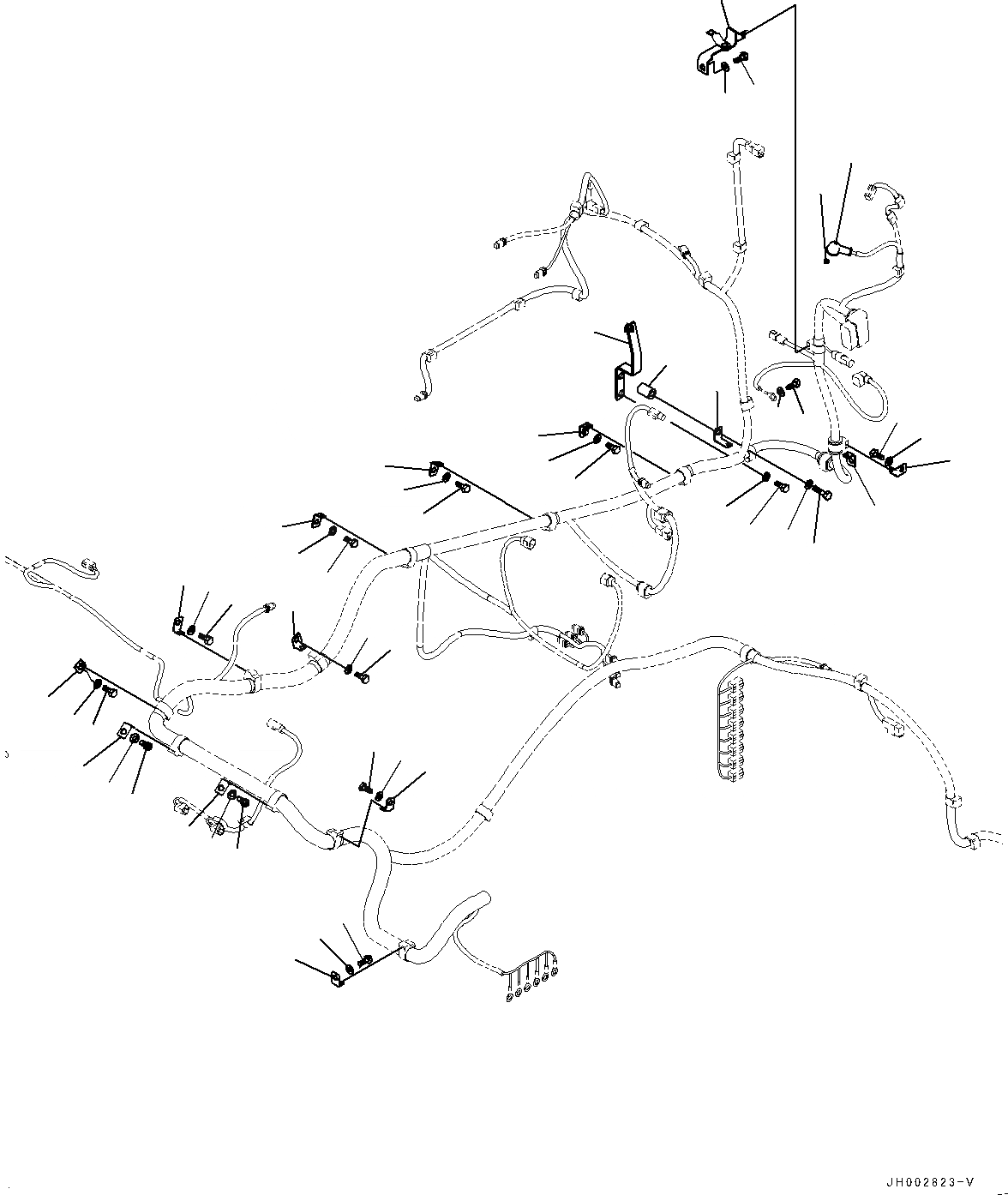 JH002823-V