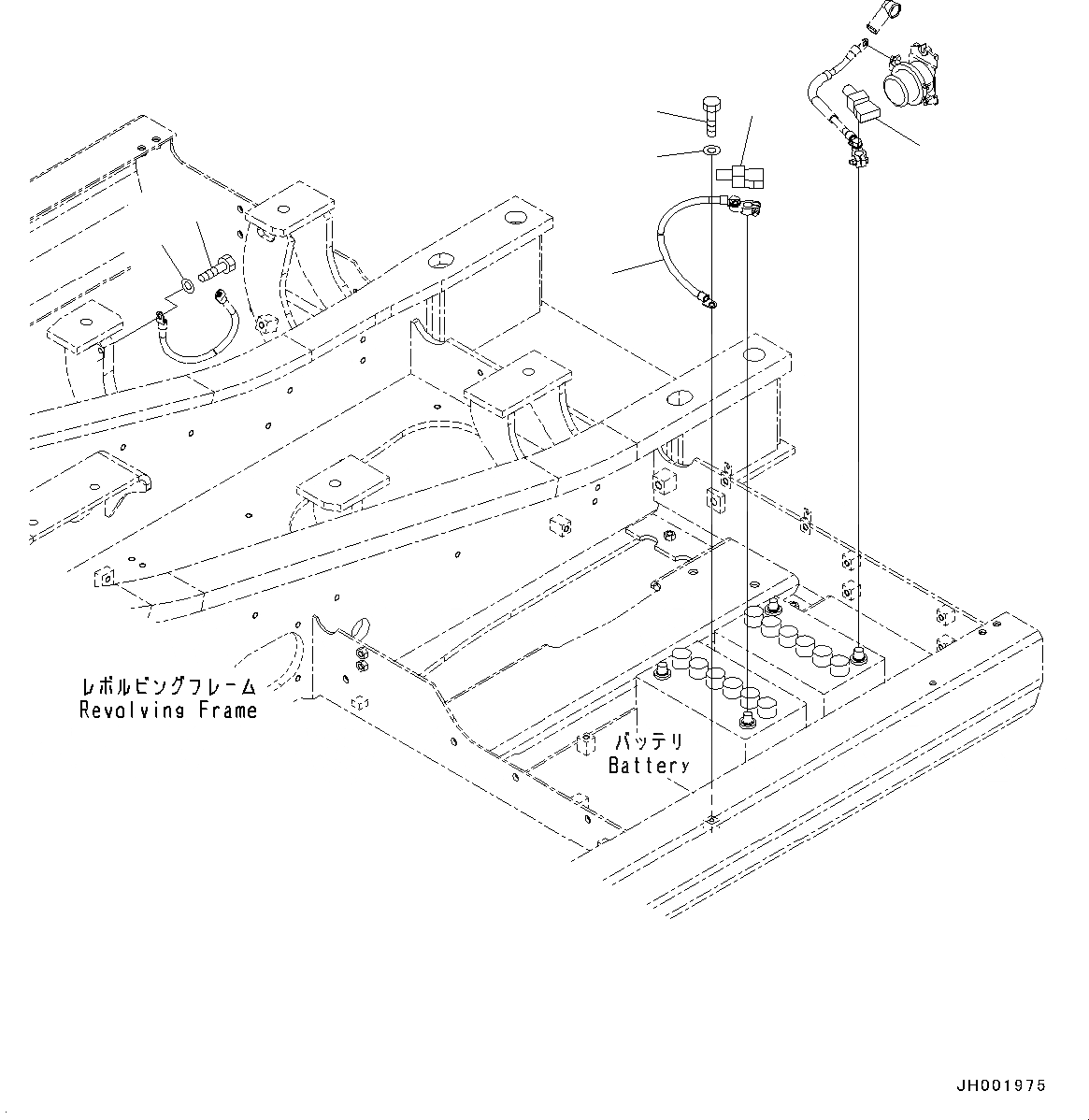 レボルビングフレーム
Revolving Frame

バッテリ
Battery

JH001975