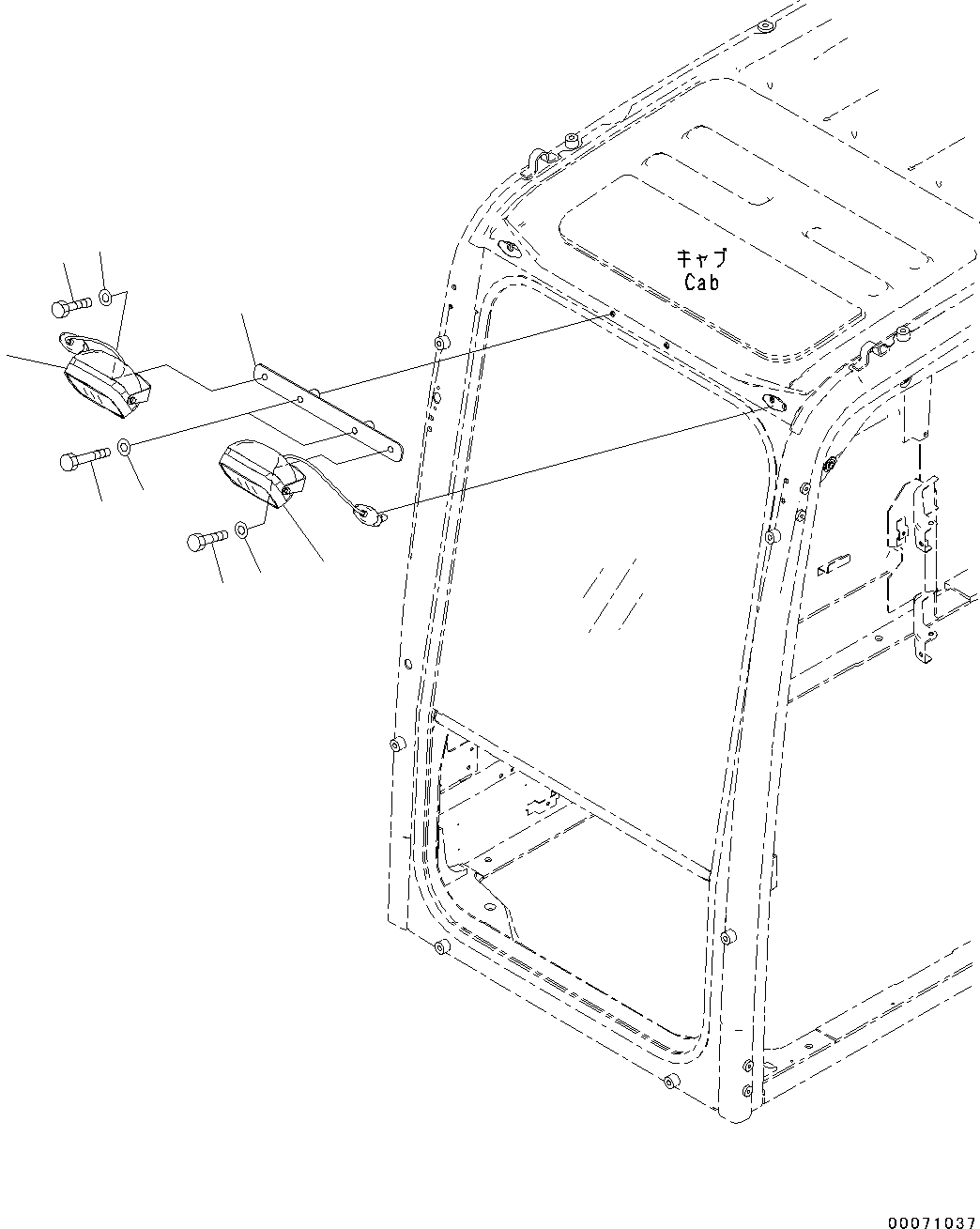 キャブ
Cab

00071037