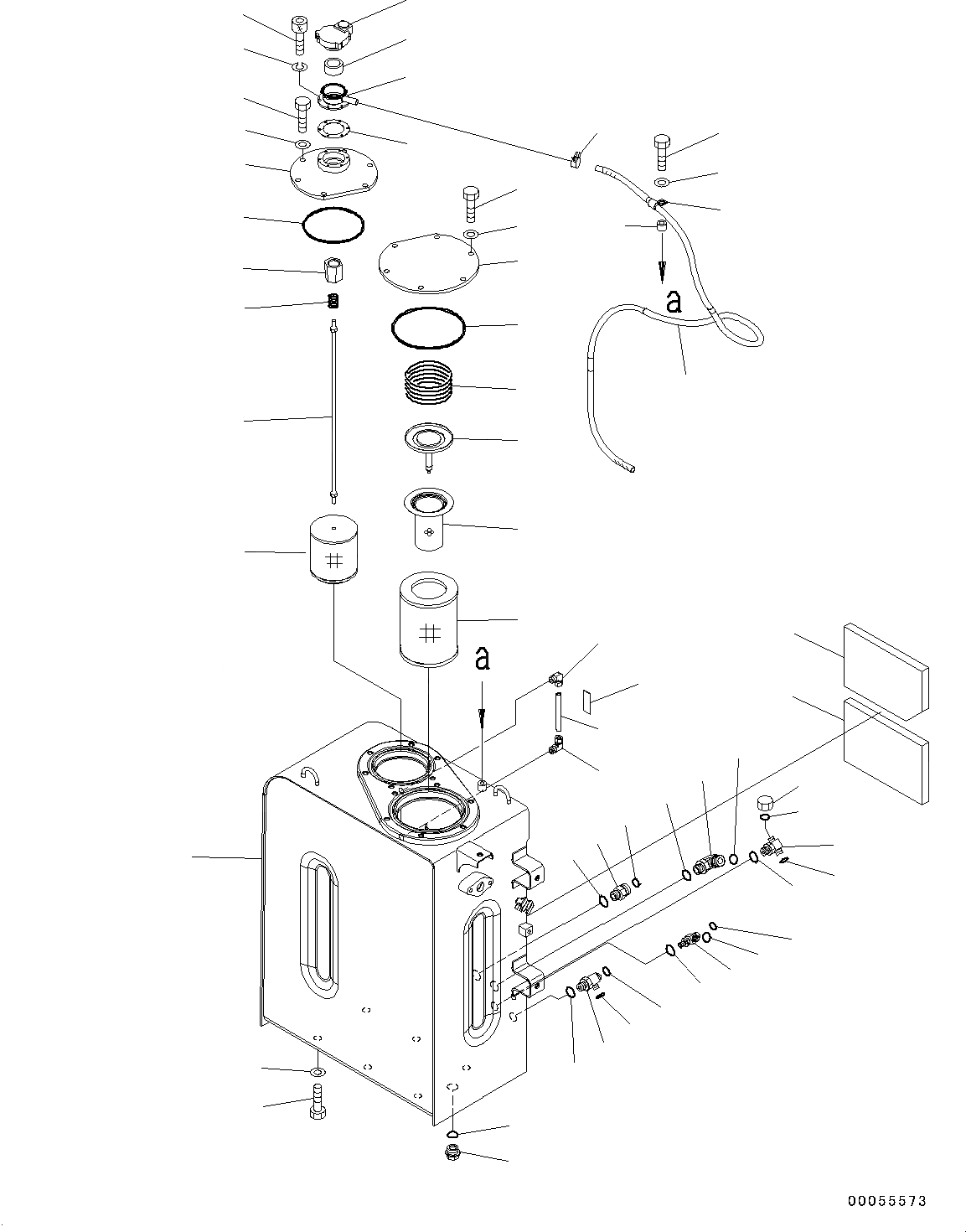 a

a

00055573