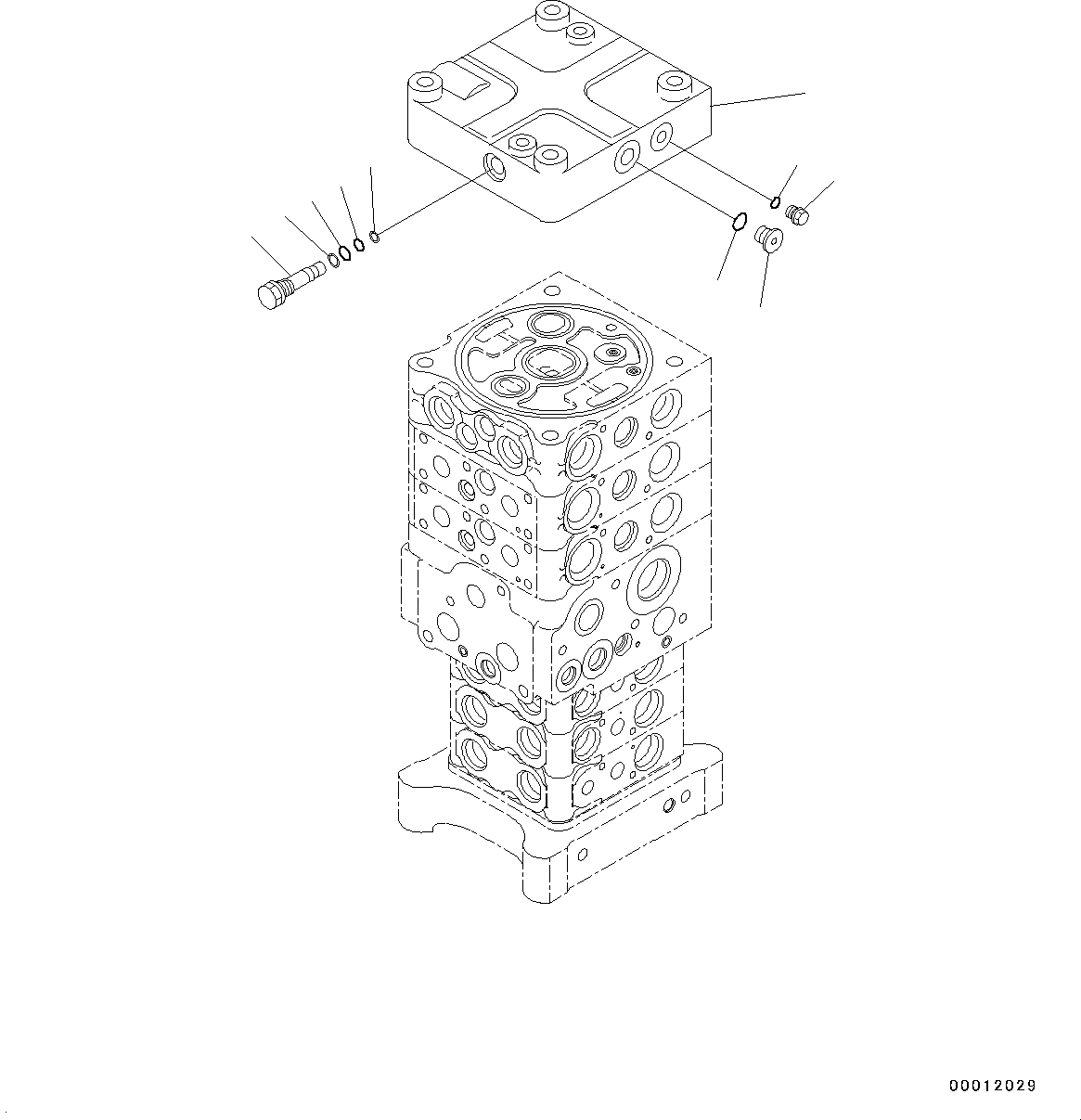 00012029